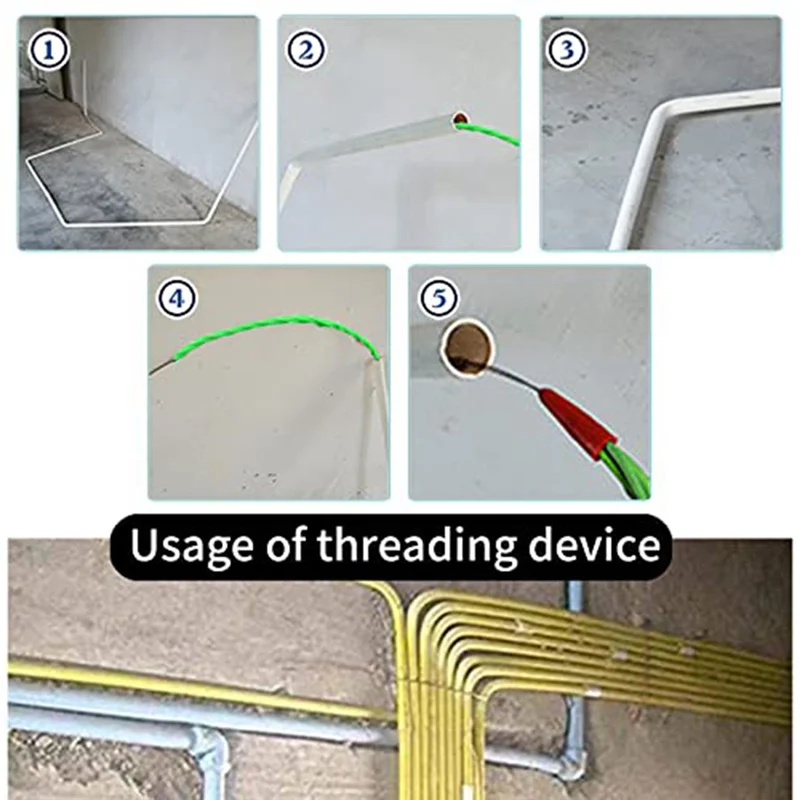 1
2
3
4
5
Usage of threading device