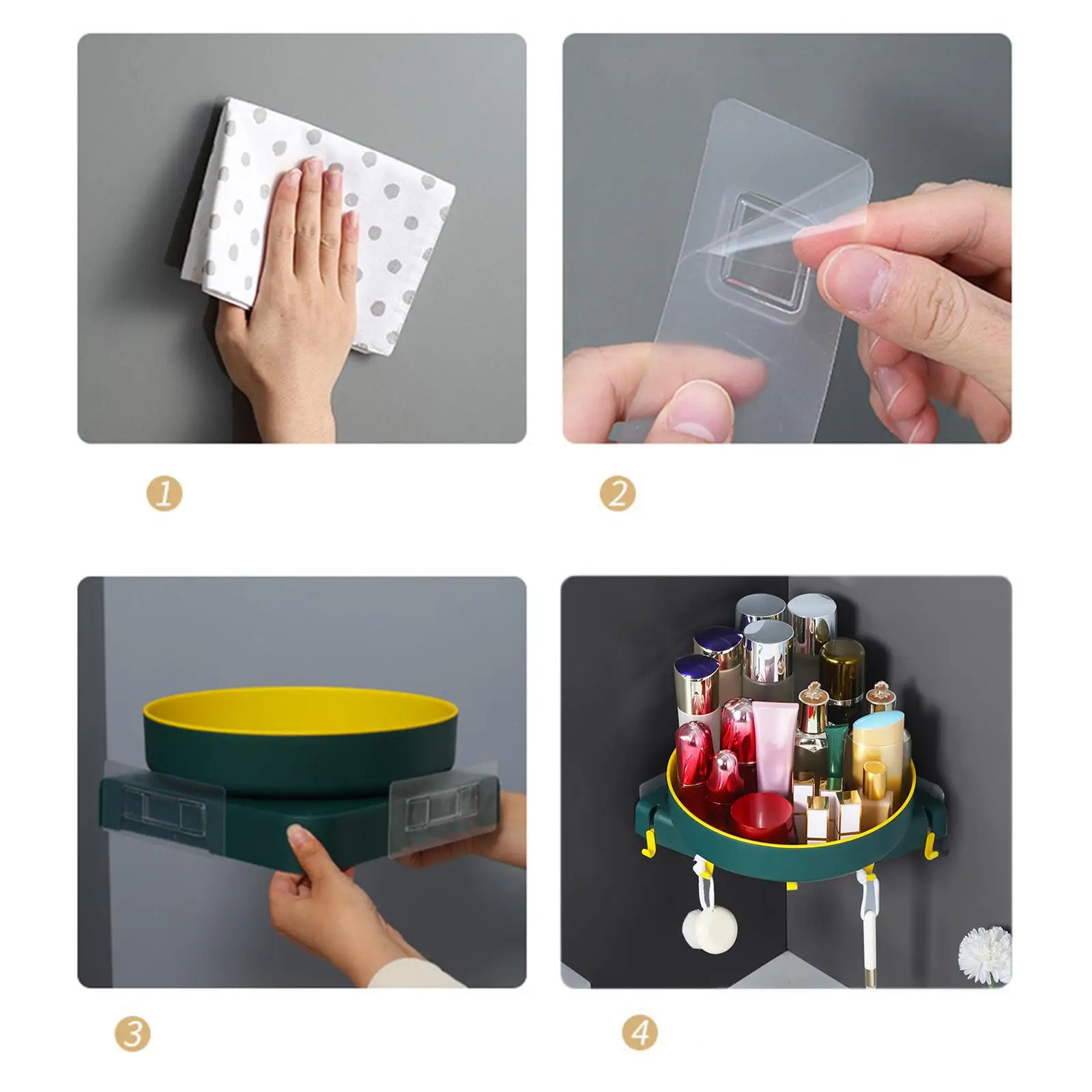 1

2

3

4