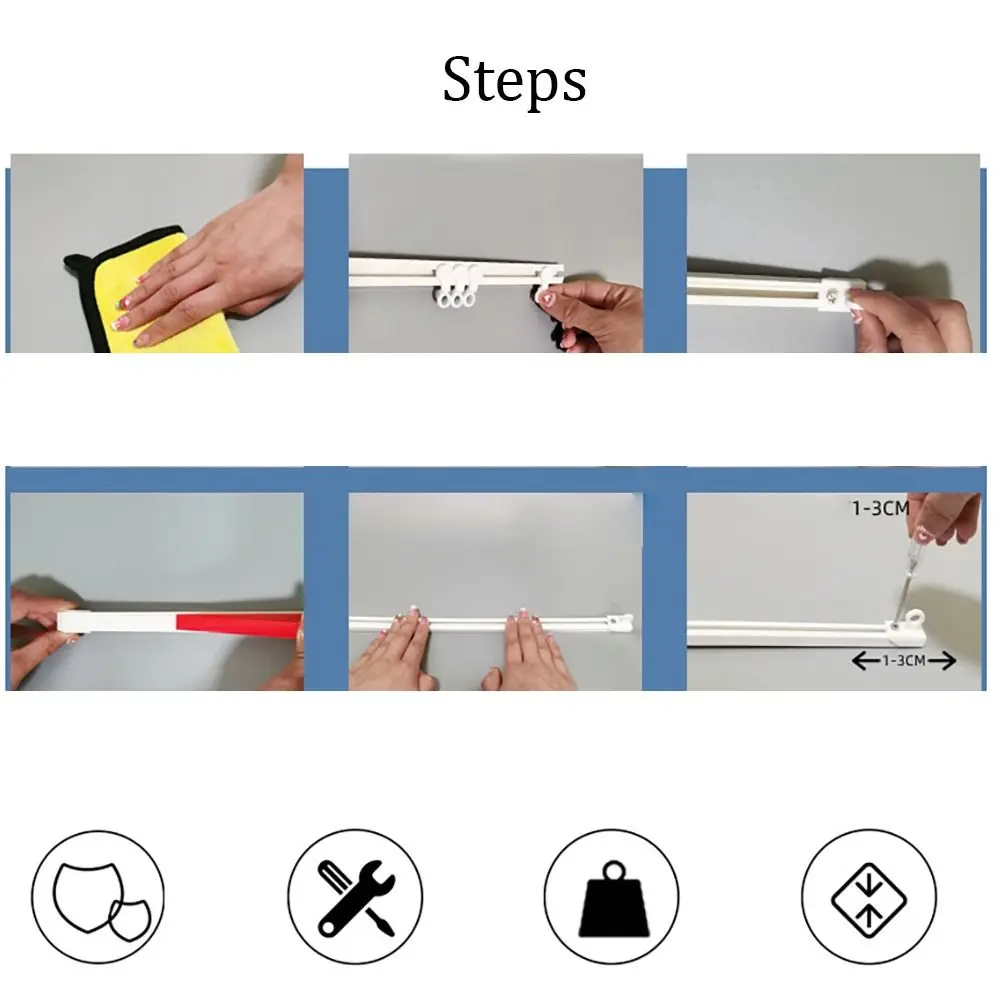 Steps

1-3CM

1-3CM