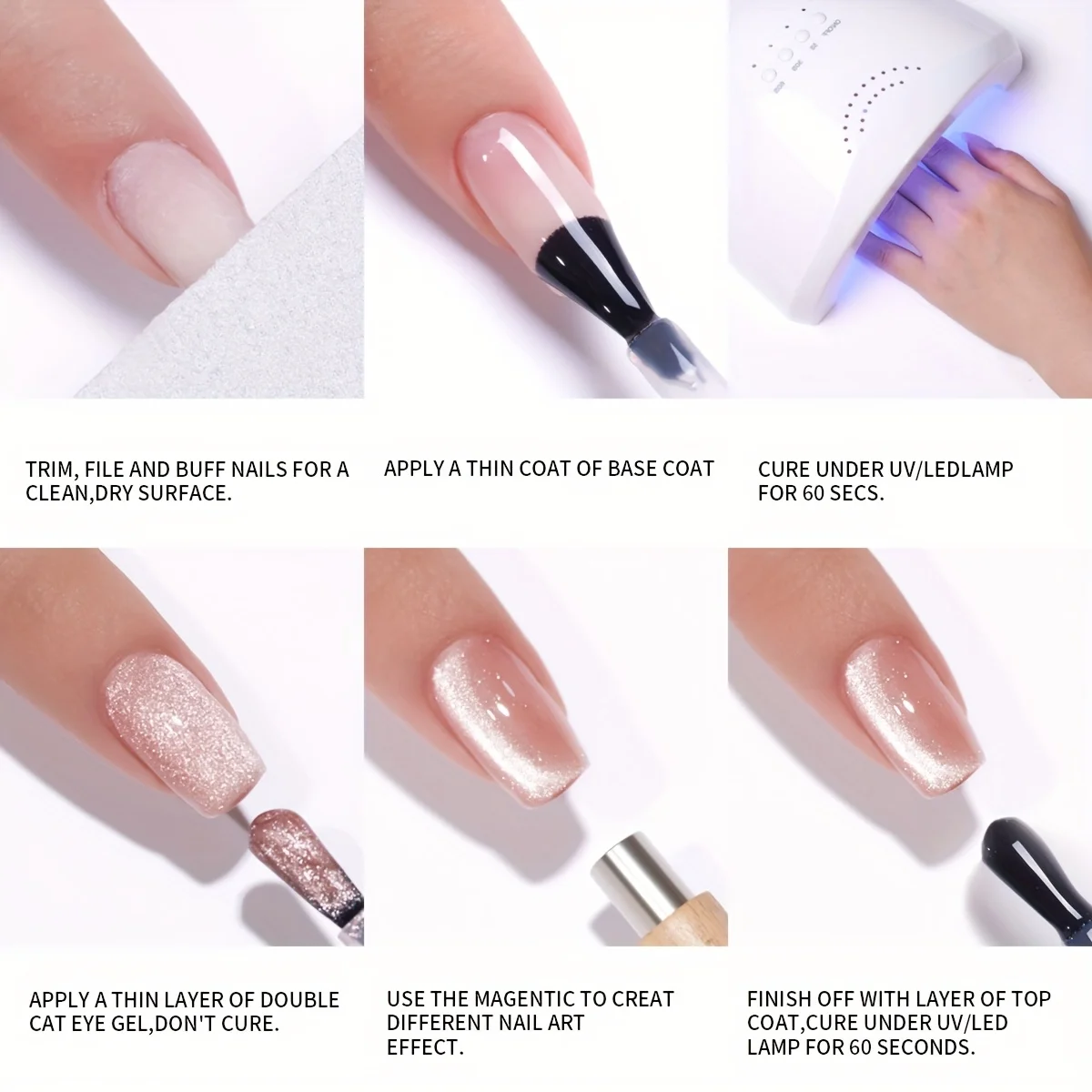 TRIM, FILE AND BUFF NAILS FOR A CLEAN,DRY SURFACE.

APPLY A THIN COAT OF BASE COAT

CURE UNDER UV/LEDLAMP FOR 60 SECS.

APPLY A THIN LAYER OF DOUBLE CAT EYE GEL,DON'T CURE.

USE THE MAGENTIC TO CREAT DIFFERENT NAIL ART EFFECT.

FINISH OFF WITH LAYER OF TOP COAT,CURE UNDER UV/LED LAMP FOR 60 SECONDS.