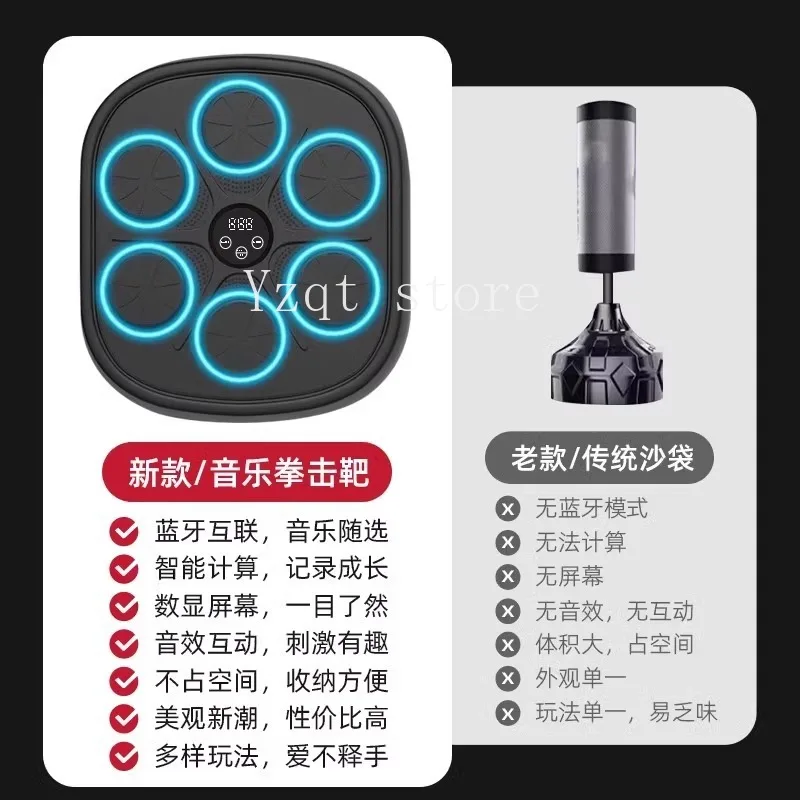 888

Yzqt store

新款/音乐拳击靶

蓝牙互联，音乐随选
智能计算，记录成长
数显屏幕，一目了然
音效互动，刺激有趣
不占空间，收纳方便
美观新潮，性价比高
多样玩法，爱不释手

老款/传统沙袋

无蓝牙模式
无法计算
无屏幕
无音效，无互动
体积大，占空间
外观单一
玩法单一，易乏味