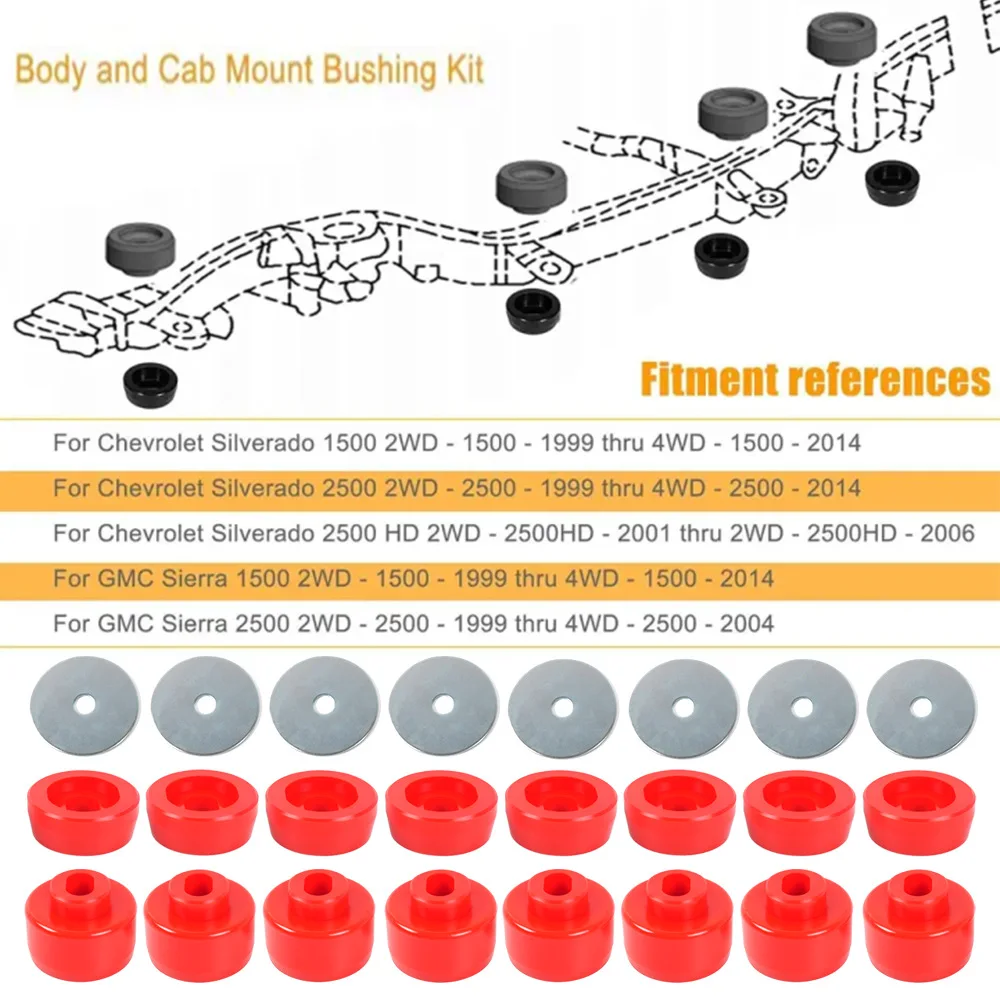 Body and Cab Mount Bushing Kit

Fitment references

For Chevrolet Silverado 1500 2WD - 1500 - 1999 thru 4WD - 1500 - 2014

For Chevrolet Silverado 2500 2WD - 2500 - 1999 thru 4WD - 2500 - 2014

For Chevrolet Silverado 2500 HD 2WD - 2500HD - 2001 thru 2WD - 2500HD - 2006

For GMC Sierra 1500 2WD - 1500 - 1999 thru 4WD - 1500 - 2014

For GMC Sierra 2500 2WD - 2500 - 1999 thru 4WD - 2500 - 2004