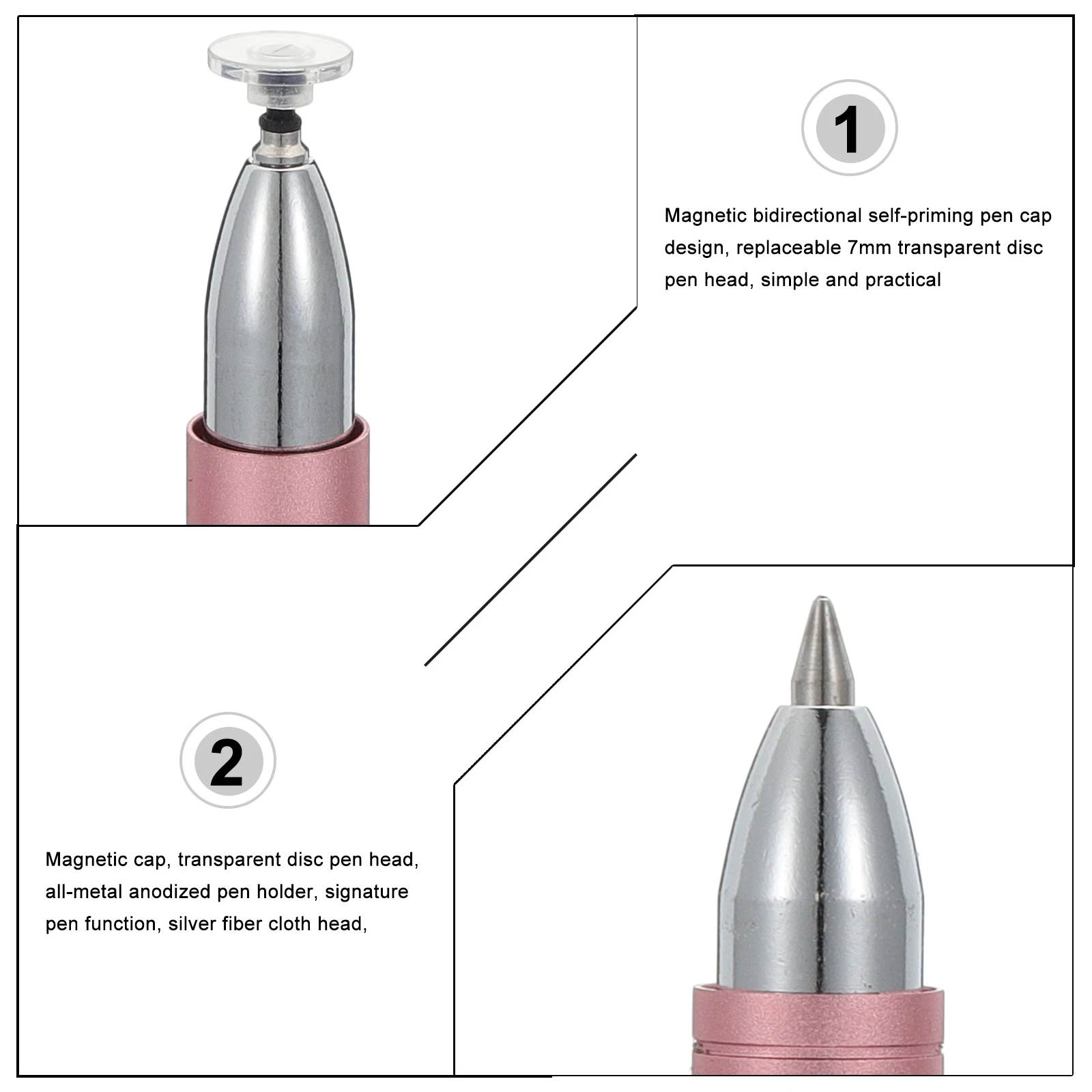 1

Magnetic bidirectional self-priming pen cap design, replaceable 7mm transparent disc pen head, simple and practical

2

Magnetic cap, transparent disc pen head, all-metal anodized pen holder, signature pen function, silver fiber cloth head,