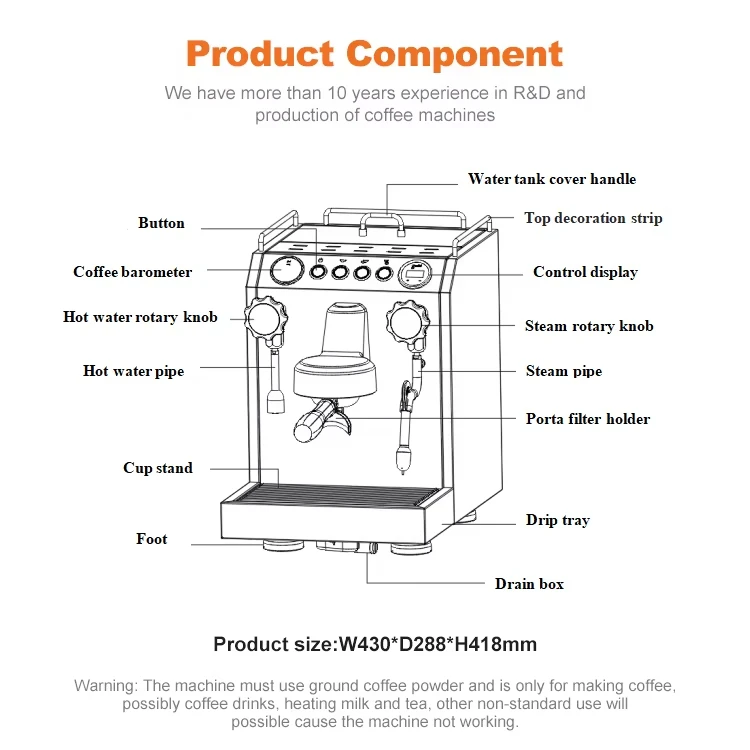 Product Component

We have more than 10 years experience in R&D and production of coffee machines

Water tank cover handle

Button

Top decoration strip

Coffee barometer

Control display

Hot water rotary knob

Steam rotary knob

Hot water pipe

Steam pipe

Porta filter holder

Cup stand

Drip tray

Foot

Drain box

Product size:W430*D288*H418mm

Warning: The machine must use ground coffee powder and is only for making coffee, possibly coffee drinks, heating milk and tea, other non-standard use will possible cause the machine not working.