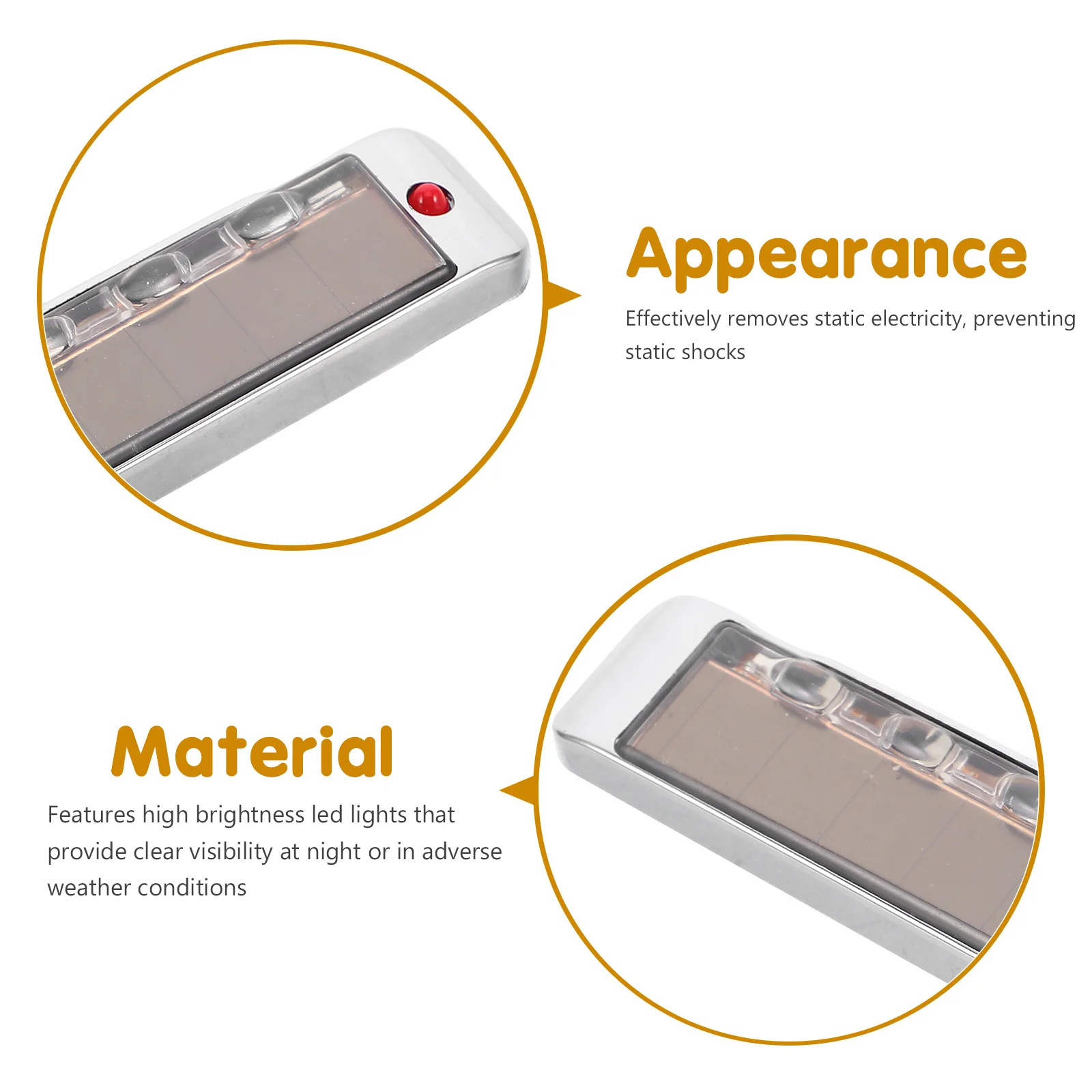 Appearance

Effectively removes static electricity, preventing static shocks

Material

Features high brightness led lights that provide clear visibility at night or in adverse weather conditions