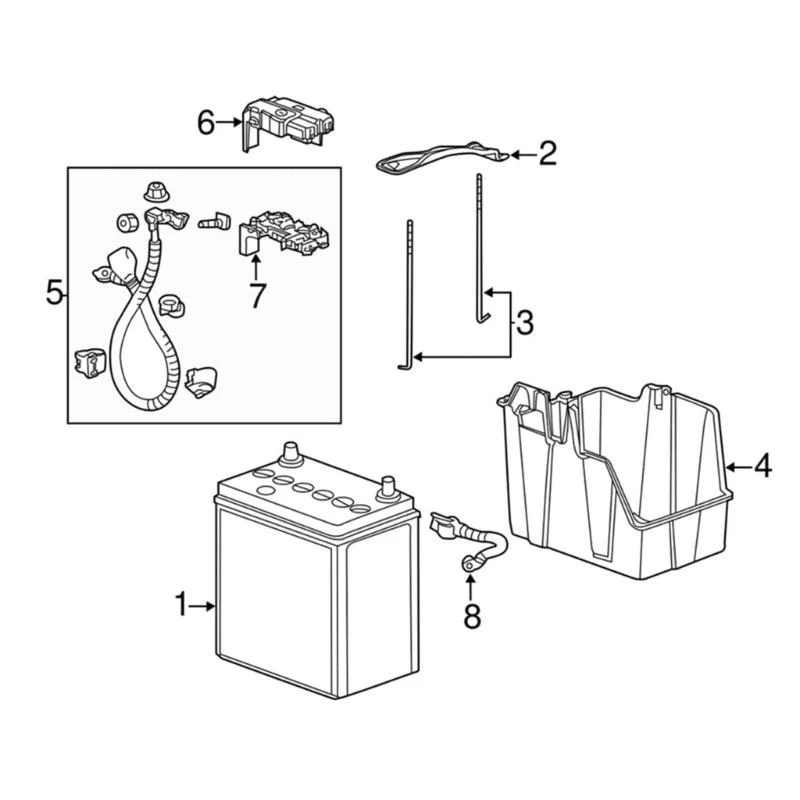 6
2
5
7
3
4
1
8