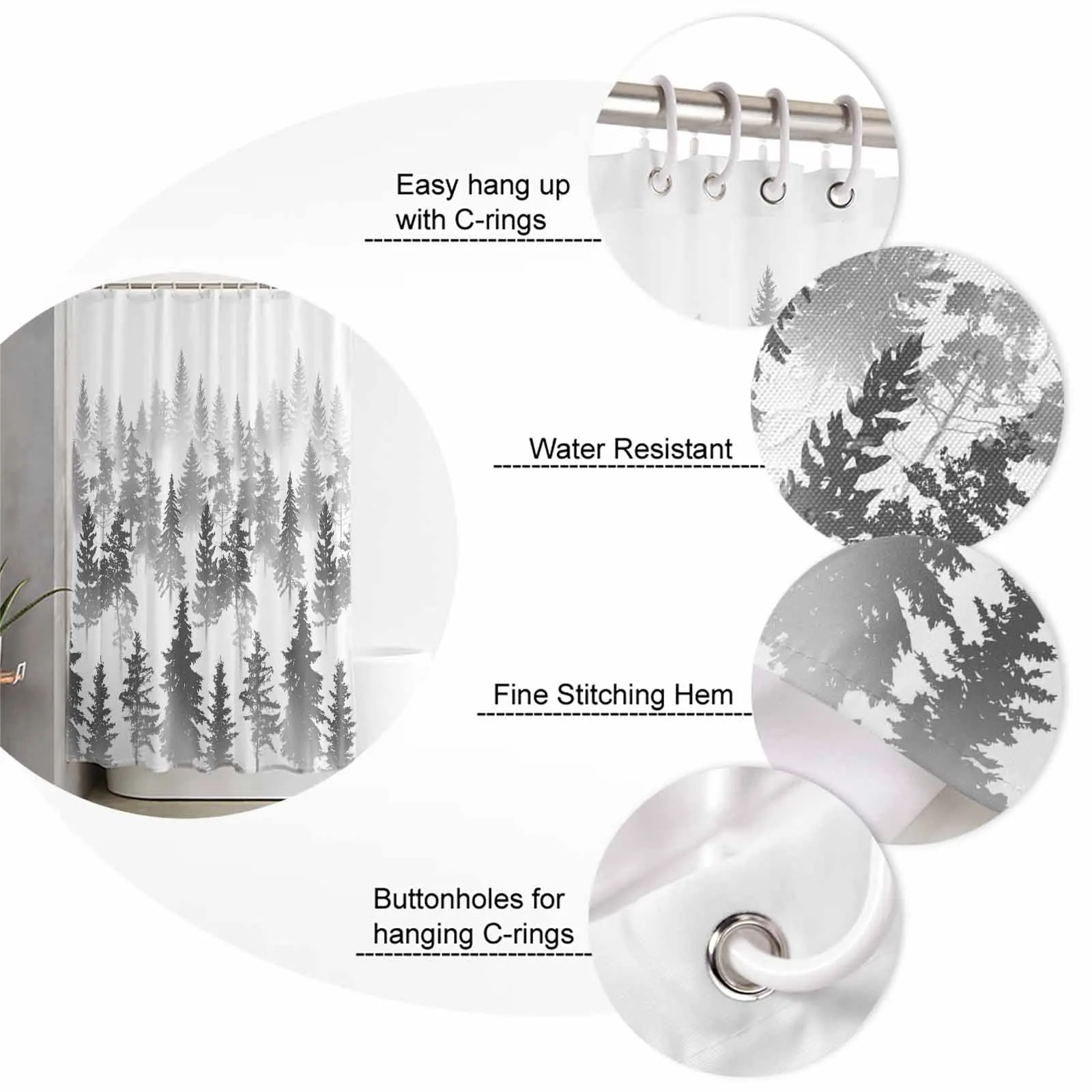 Easy hang up with C-rings

Water Resistant

Fine Stitching Hem

Buttonholes for hanging C-rings