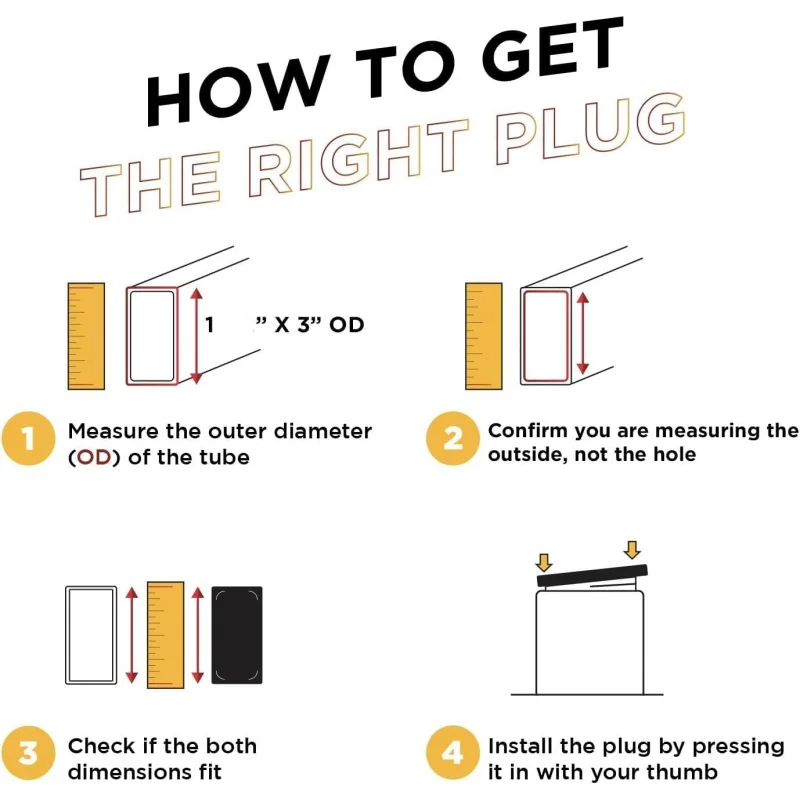 HOW TO GET
THE RIGHT PLUG

1 " X 3" OD

1 Measure the outer diameter (OD) of the tube

2 Confirm you are measuring the outside, not the hole

3 Check if the both dimensions fit

4 Install the plug by pressing it in with your thumb