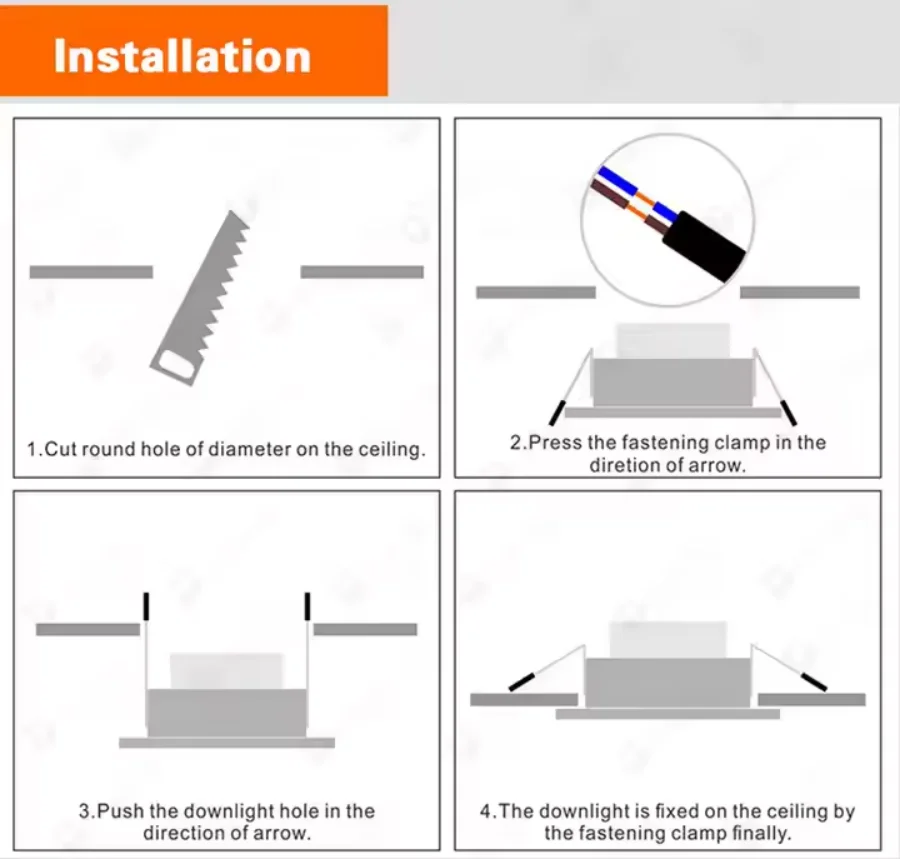 Installation

1.Cut round hole of diameter on the ceiling.

2.Press the fastening clamp in the diretion of arrow.

3.Push the downlight hole in the direction of arrow.

4.The downlight is fixed on the ceiling by the fastening clamp finally.