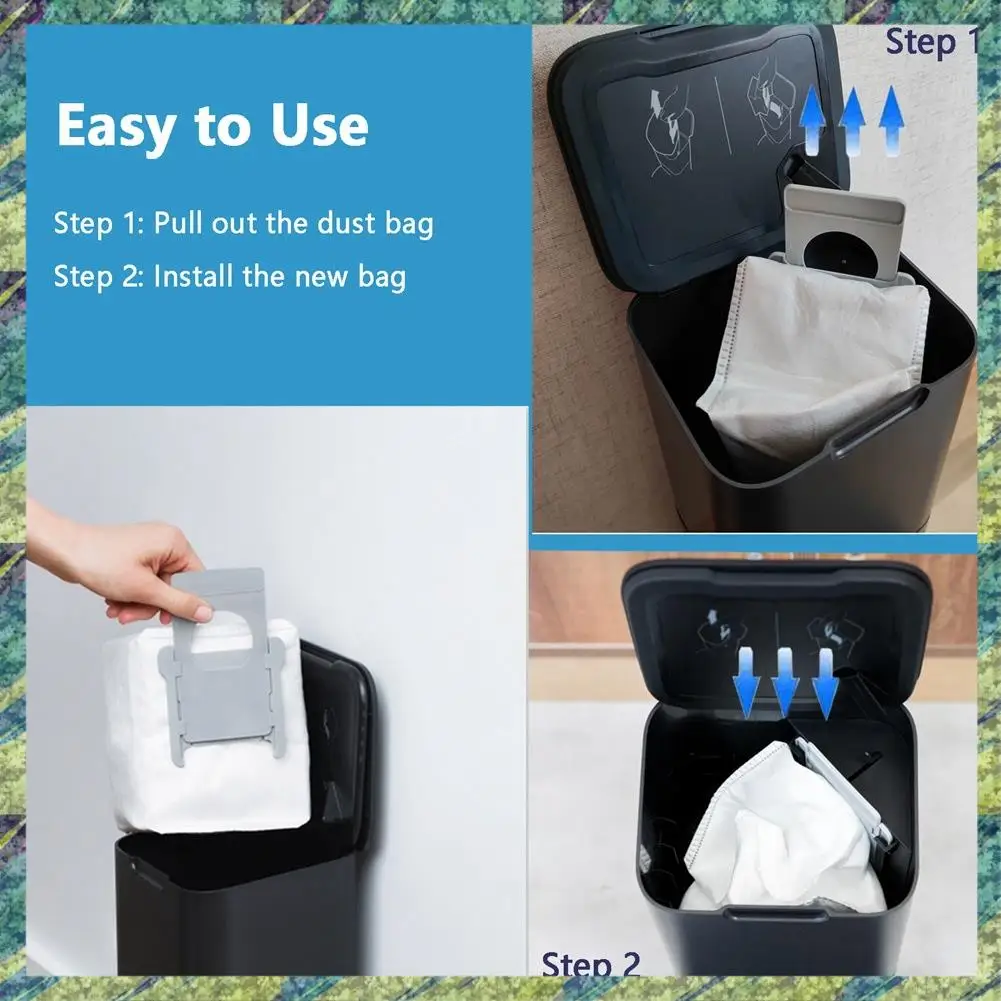 Easy to Use

Step 1: Pull out the dust bag

Step 2: Install the new bag

Step 1

Step 2