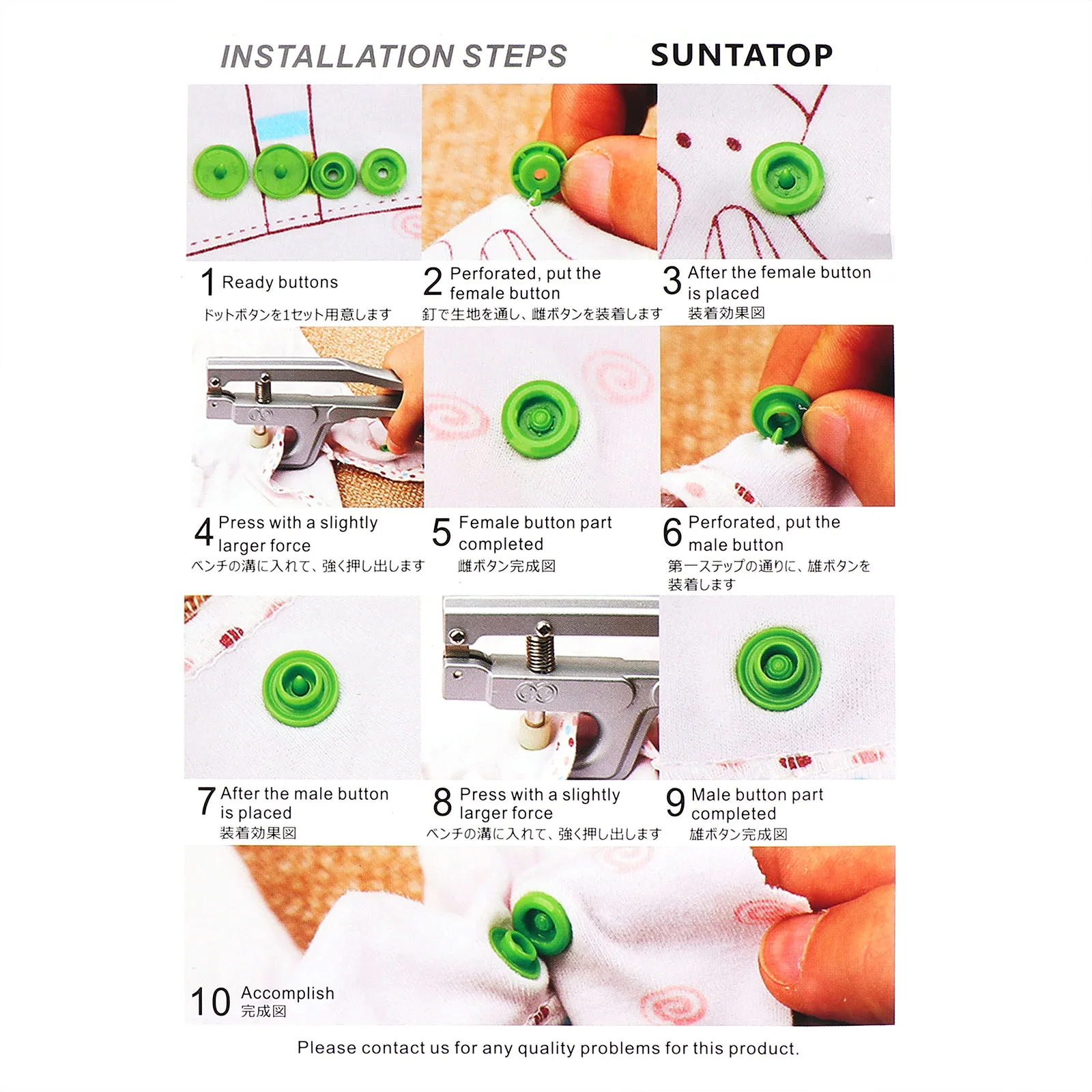 INSTALLATION STEPS SUNTATOP

1 Ready buttons
ドットボタンを1セット用意します

2 Perforated, put the female button
釘で生地を通し、雌ボタンを装着します

3 After the female button is placed
装着効果図

4 Press with a slightly larger force
ペンチの溝に入れて、強く押し出します

5 Female button part completed
雌ボタン完成図

6 Perforated, put the male button
第一ステップの通りに、雄ボタンを装着します

7 After the male button is placed
装着効果図

8 Press with a slightly larger force
ペンチの溝に入れて、強く押し出します

9 Male button part completed
雄ボタン完成図

10 Accomplish
完成図

Please contact us for any quality problems for this product.