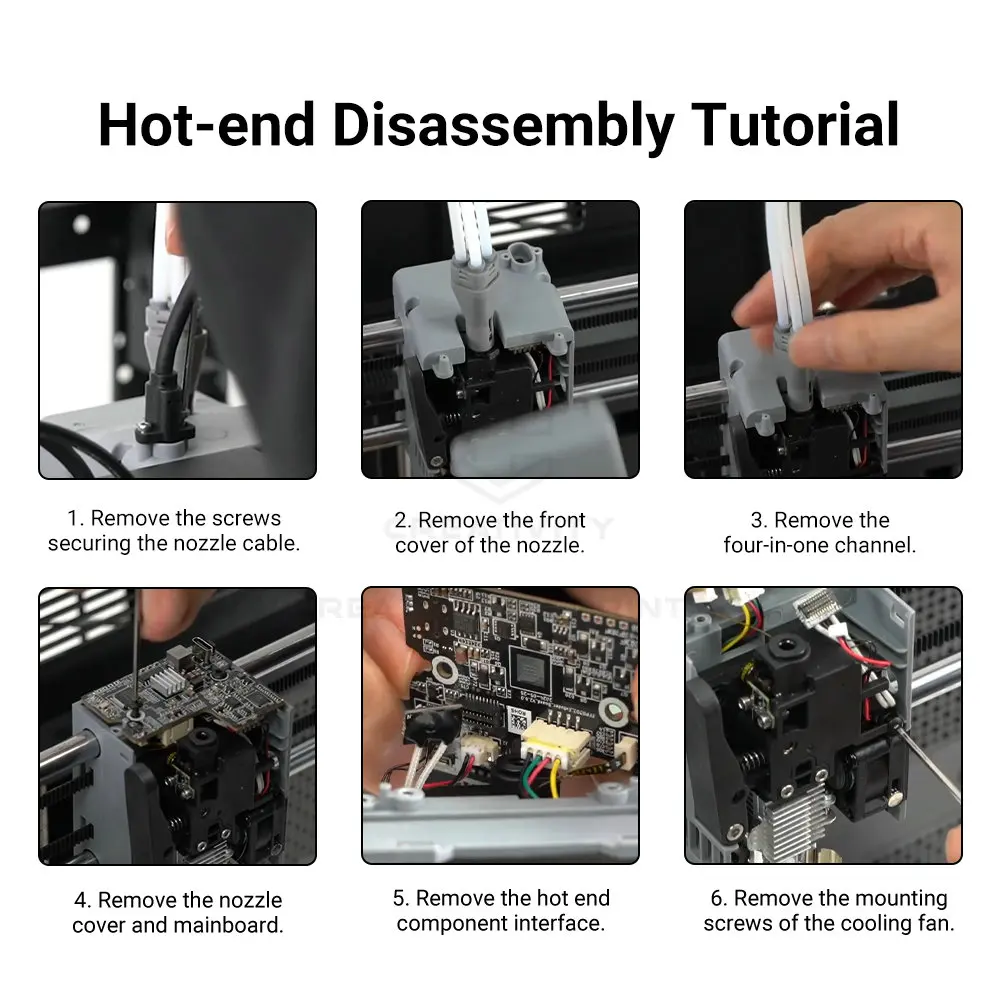 Hot-end Disassembly Tutorial

1. Remove the screws securing the nozzle cable.

2. Remove the front cover of the nozzle.

3. Remove the four-in-one channel.

4. Remove the nozzle cover and mainboard.

5. Remove the hot end component interface.

6. Remove the mounting screws of the cooling fan.