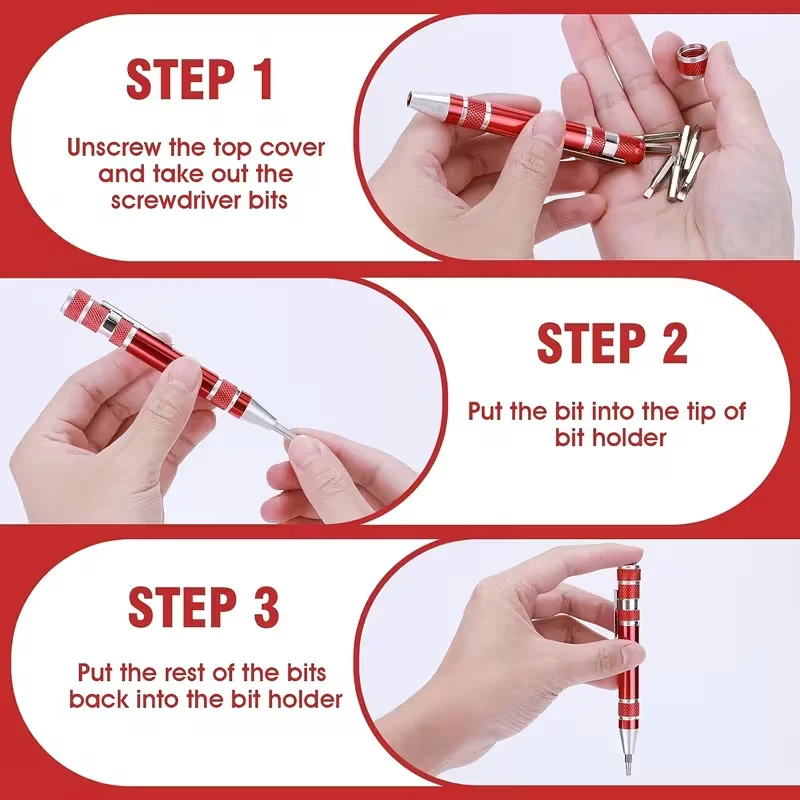 STEP 1

Unscrew the top cover and take out the screwdriver bits

STEP 2

Put the bit into the tip of bit holder

STEP 3

Put the rest of the bits back into the bit holder