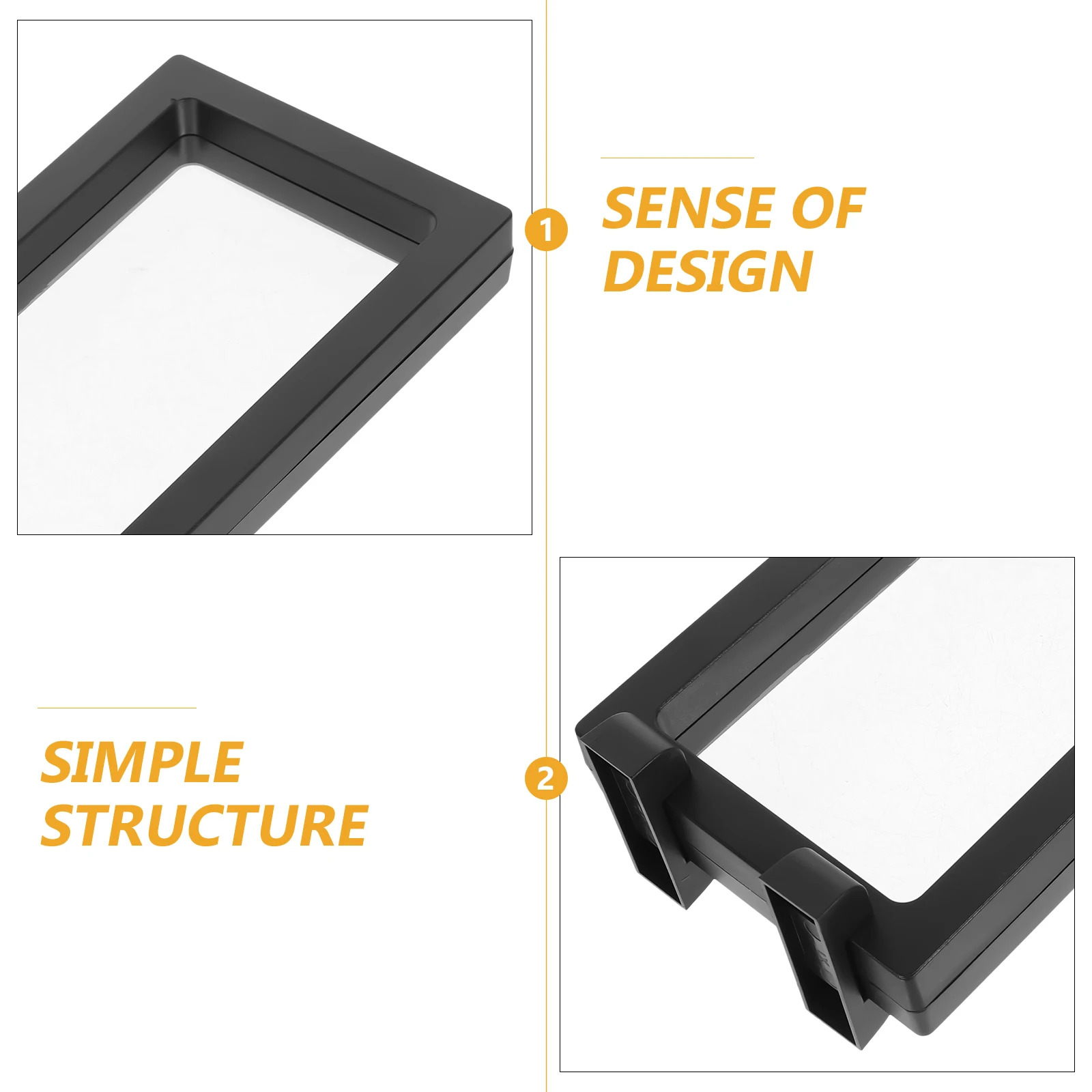 1

SENSE OF DESIGN

SIMPLE STRUCTURE

2