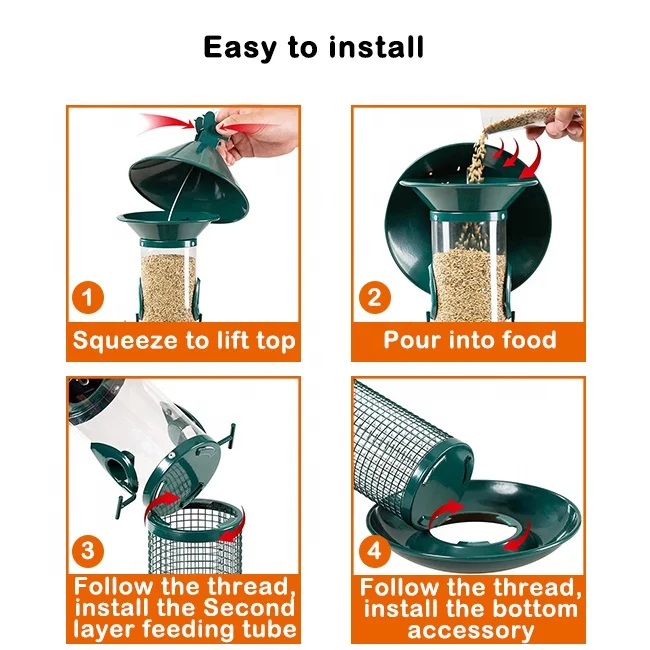 Easy to install

1
Squeeze to lift top

2
Pour into food

3
Follow the thread, install the Second layer feeding tube

4
Follow the thread, install the bottom accessory