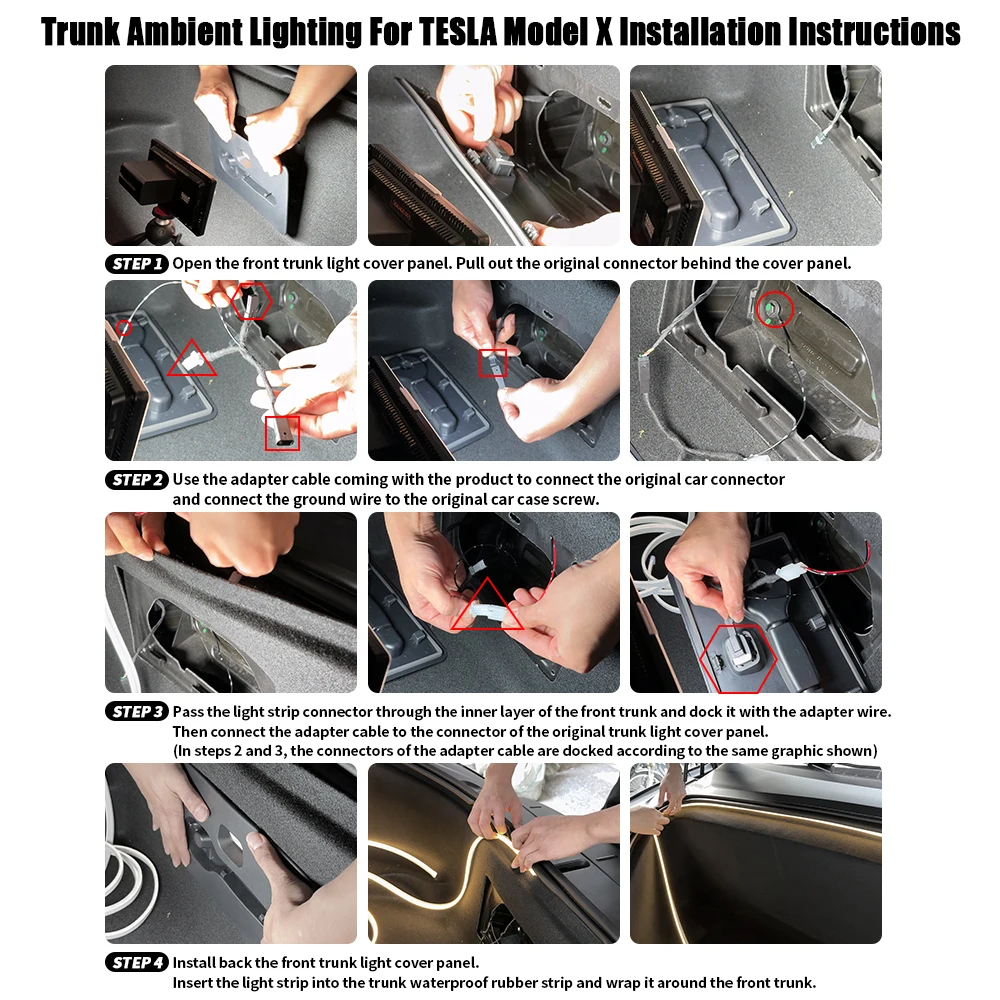 Trunk Ambient Lighting For TESLA Model X Installation Instructions

STEP 1 Open the front trunk light cover panel. Pull out the original connector behind the cover panel.

STEP 2 Use the adapter cable coming with the product to connect the original car connector and connect the ground wire to the original car case screw.

STEP 3 Pass the light strip connector through the inner layer of the front trunk and dock it with the adapter wire. Then connect the adapter cable to the connector of the original trunk light cover panel. (In steps 2 and 3, the connectors of the adapter cable are docked according to the same graphic shown)

STEP 4 Install back the front trunk light cover panel. Insert the light strip into the trunk waterproof rubber strip and wrap it around the front trunk.