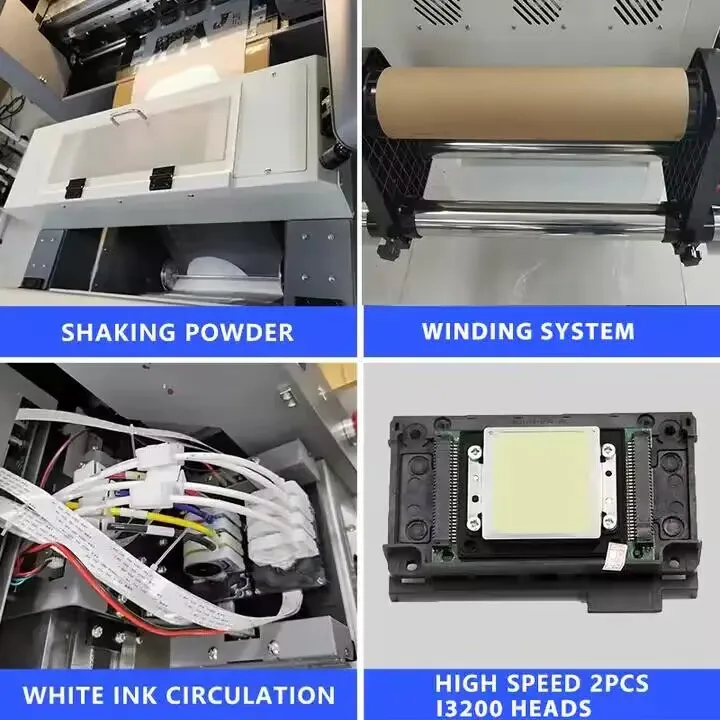 SHAKING POWDER

WINDING SYSTEM

WHITE INK CIRCULATION

HIGH SPEED 2PCS I3200 HEADS