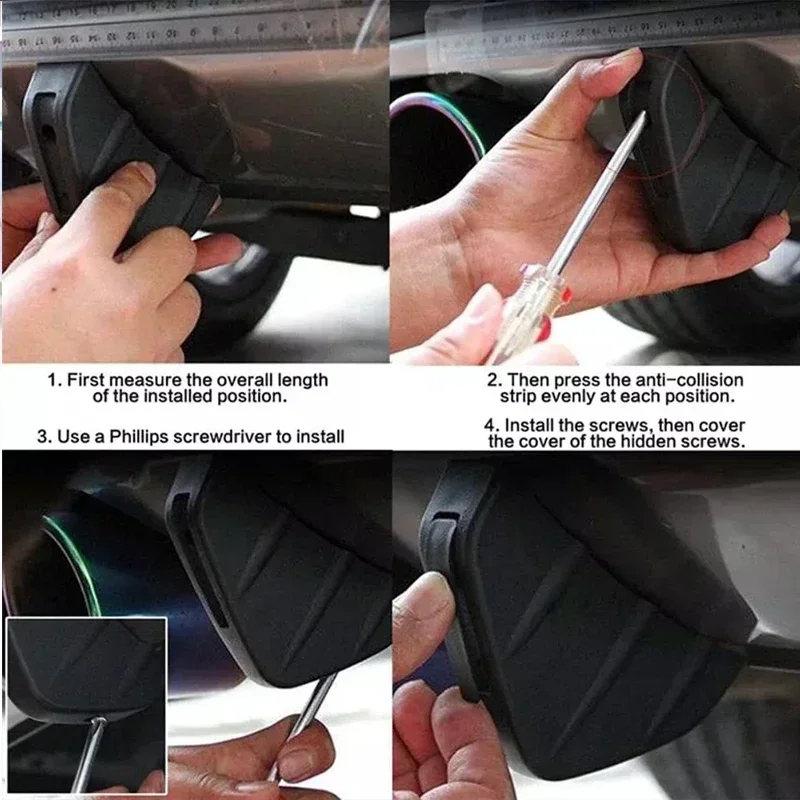 1. First measure the overall length of the installed position.

2. Then press the anti-collision strip evenly at each position.

3. Use a Phillips screwdriver to install

4. Install the screws, then cover the cover of the hidden screws.