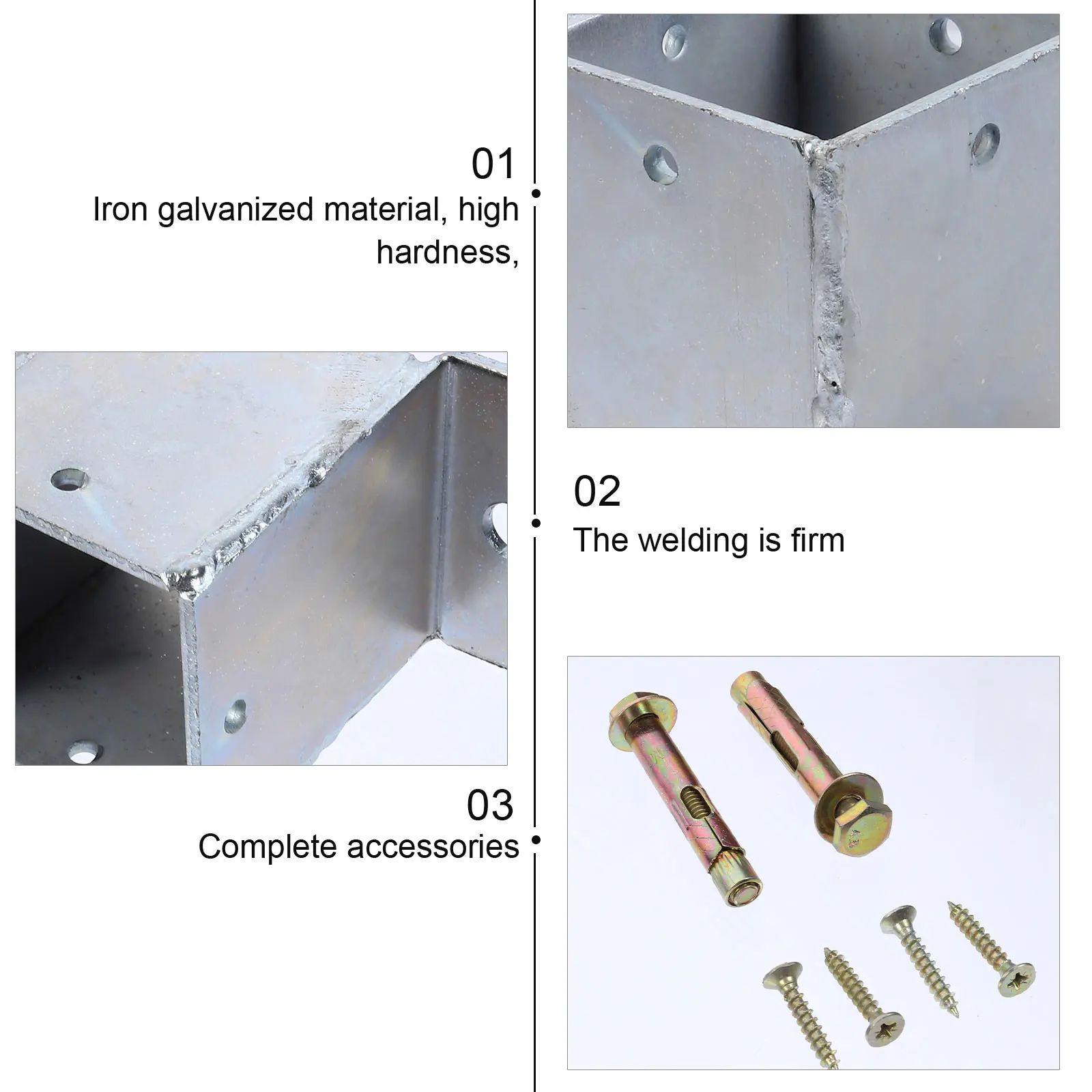 01
Iron galvanized material, high hardness,

02
The welding is firm

03
Complete accessories