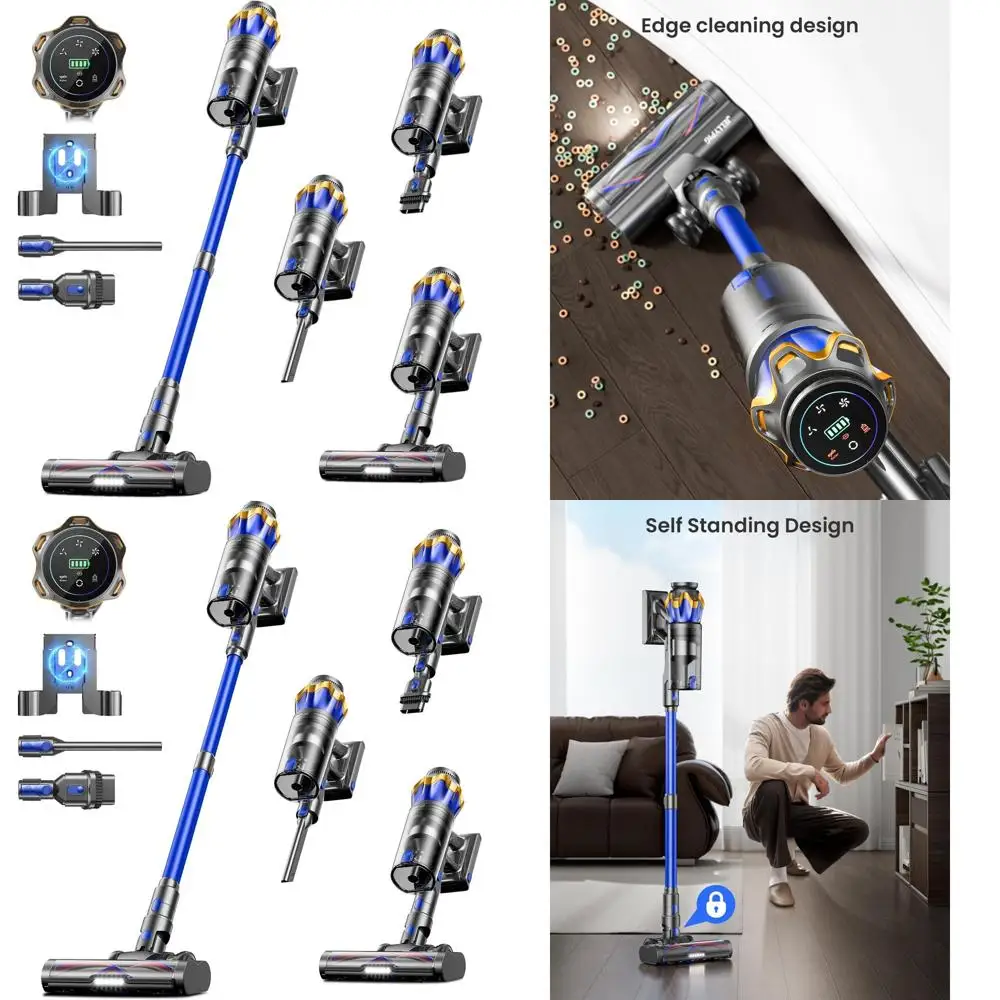 Edge cleaning design

Self Standing Design