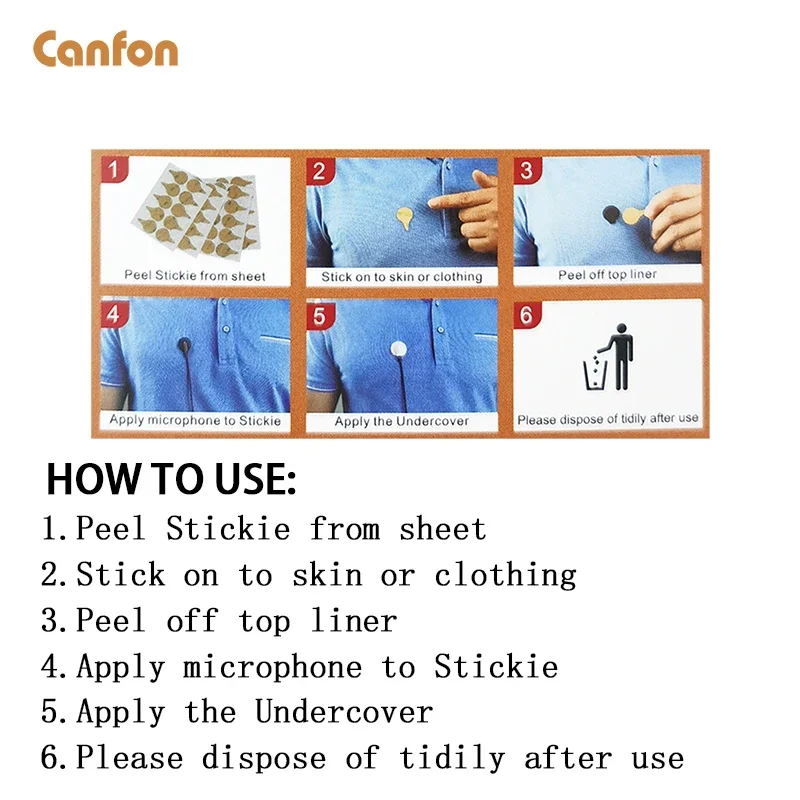 Canfon

1 Peel Stickie from sheet

2 Stick on to skin or clothing

3 Peel off top liner

4 Apply microphone to Stickie

5 Apply the Undercover

6 Please dispose of tidily after use

HOW TO USE:
1.Peel Stickie from sheet
2.Stick on to skin or clothing
3.Peel off top liner
4.Apply microphone to Stickie
5.Apply the Undercover
6.Please dispose of tidily after use