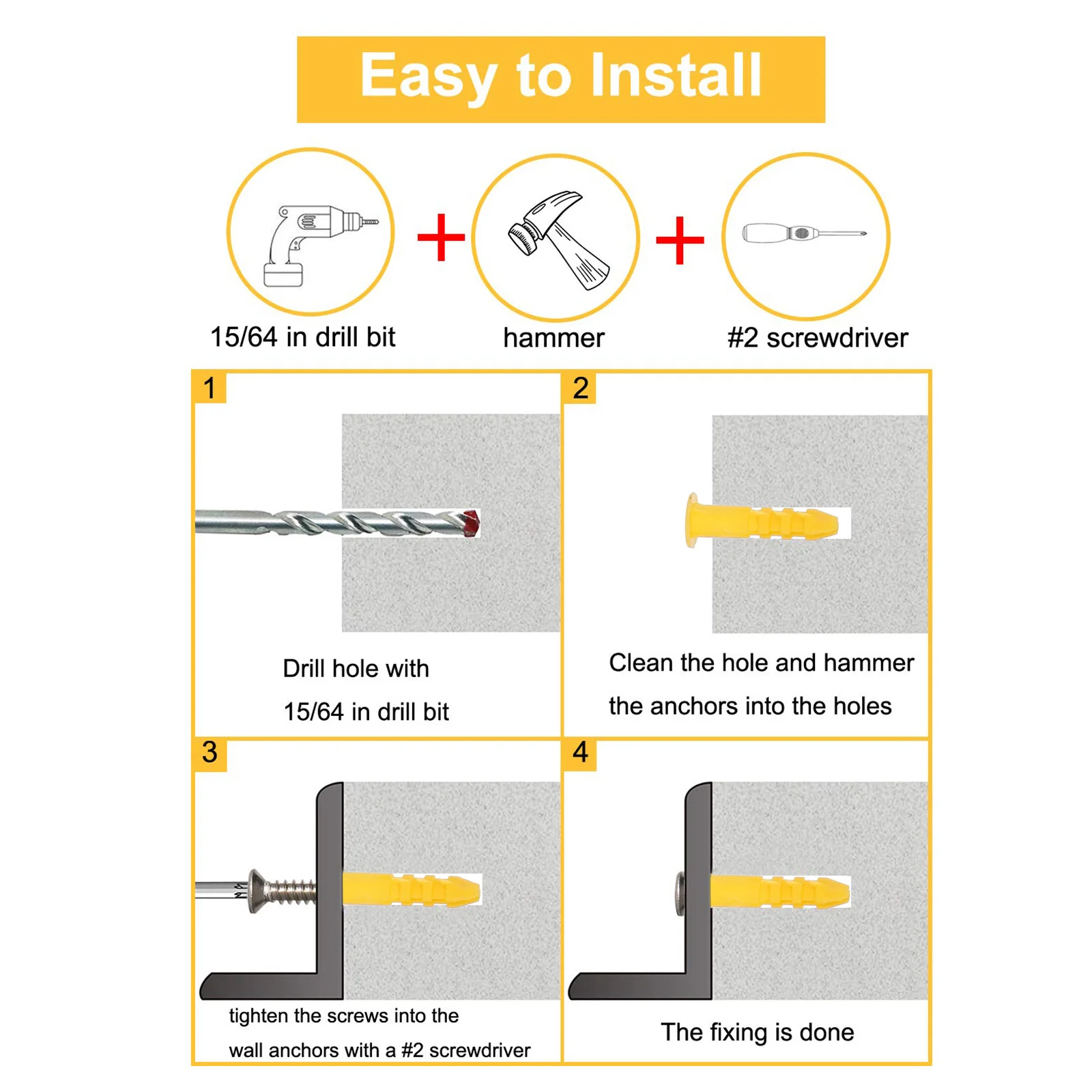 Easy to Install

15/64 in drill bit + hammer + #2 screwdriver

1

Drill hole with
15/64 in drill bit

2

Clean the hole and hammer
the anchors into the holes

3

tighten the screws into the
wall anchors with a #2 screwdriver

4

The fixing is done