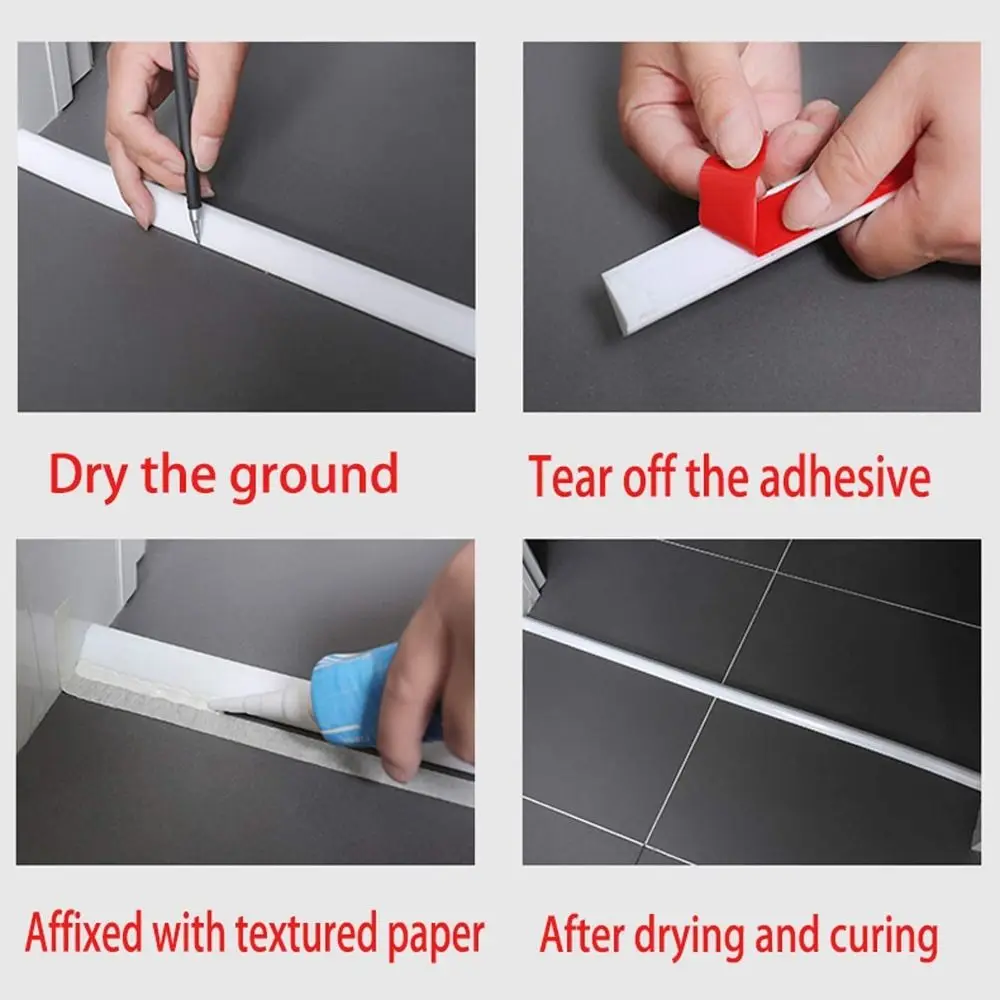 Dry the ground

Tear off the adhesive

Affixed with textured paper

After drying and curing