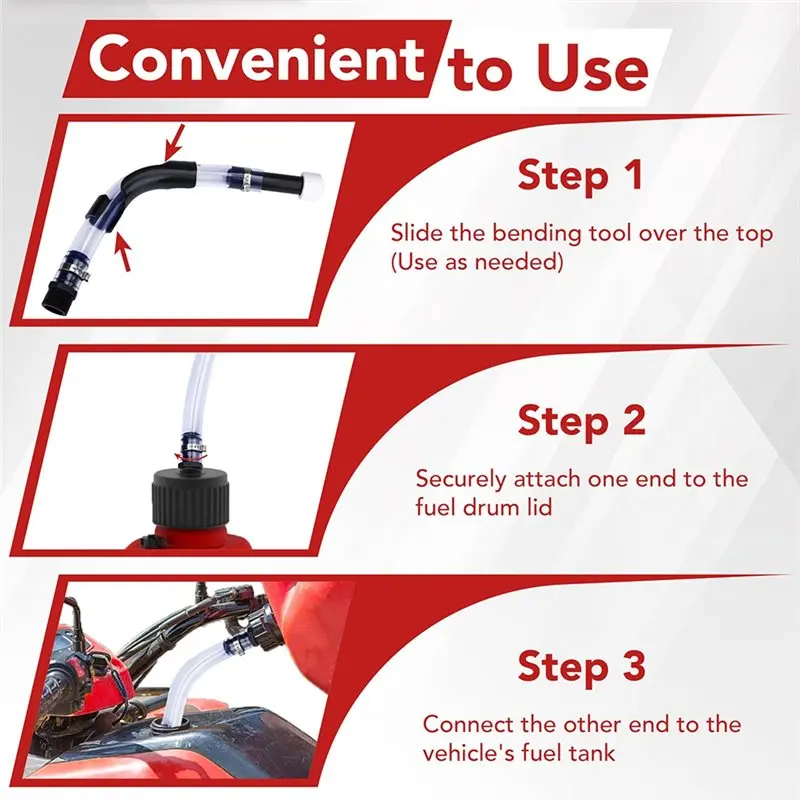 Convenient to Use

Step 1

Slide the bending tool over the top (Use as needed)

Step 2

Securely attach one end to the fuel drum lid

Step 3

Connect the other end to the vehicle's fuel tank