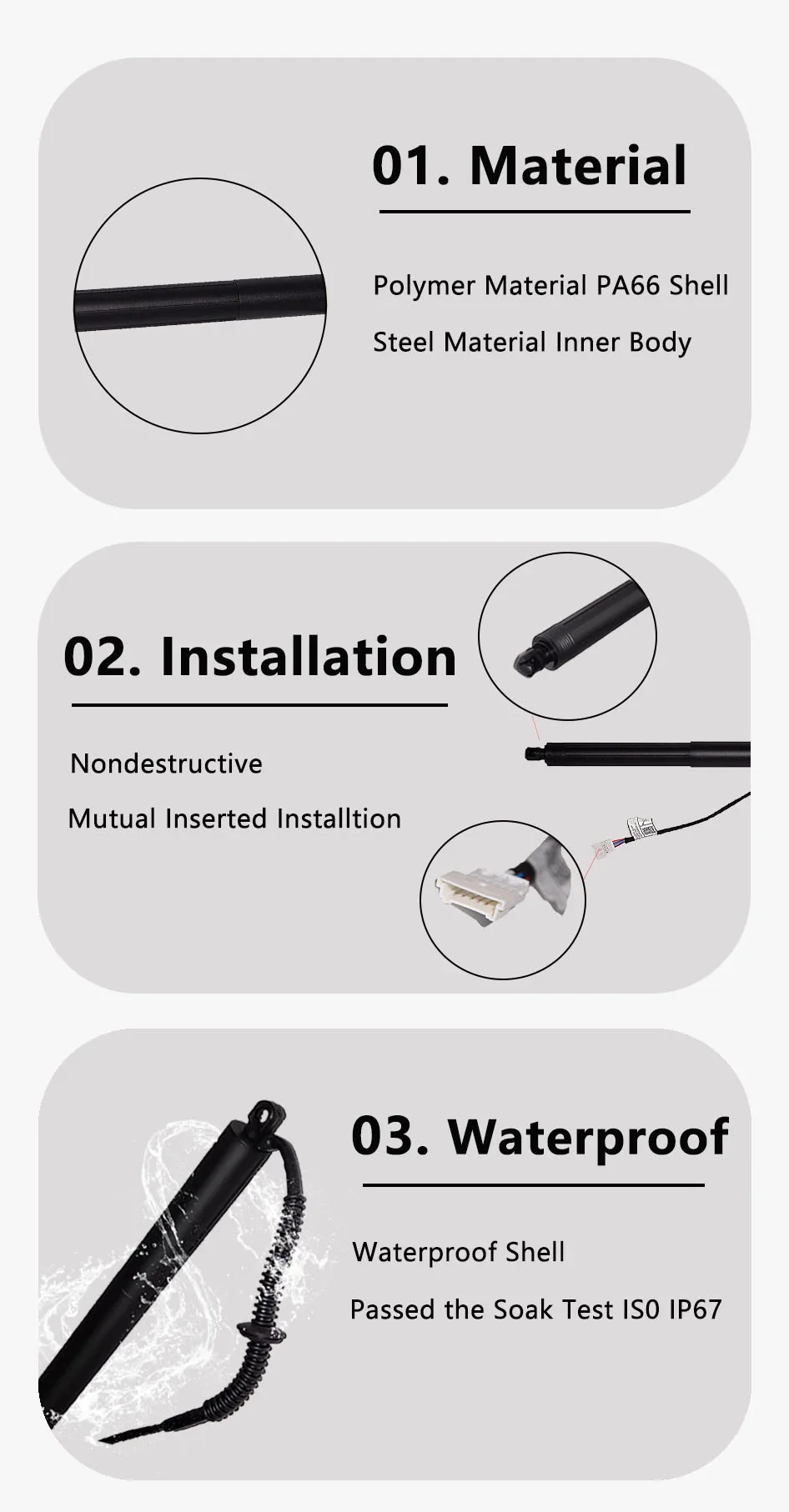 01. Material

Polymer Material PA66 Shell

Steel Material Inner Body

02. Installation

Nondestructive

Mutual Inserted Installtion

03. Waterproof

Waterproof Shell

Passed the Soak Test IS0 IP67