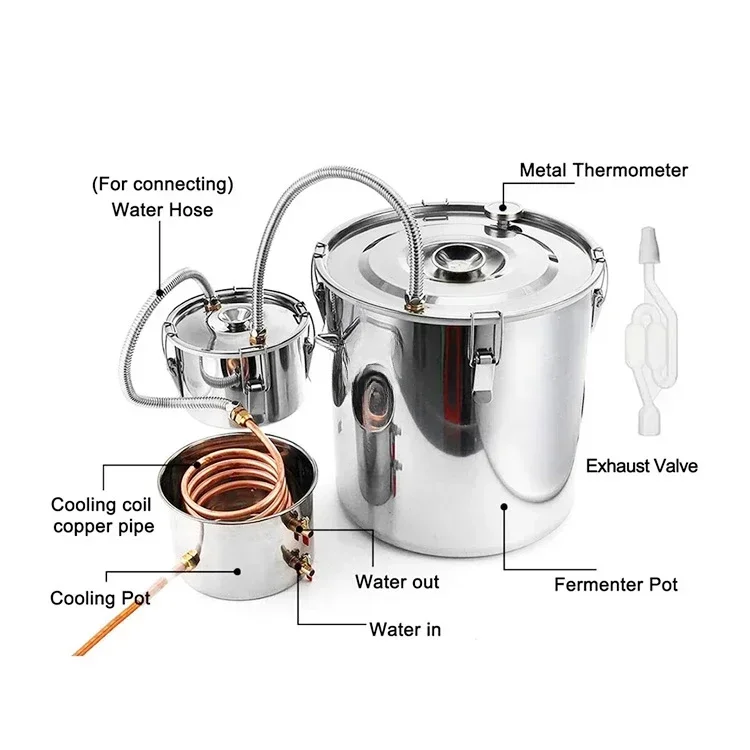 (For connecting)
Water Hose

Metal Thermometer

Exhaust Valve

Cooling coil
copper pipe

Cooling Pot

Water out

Water in

Fermenter Pot