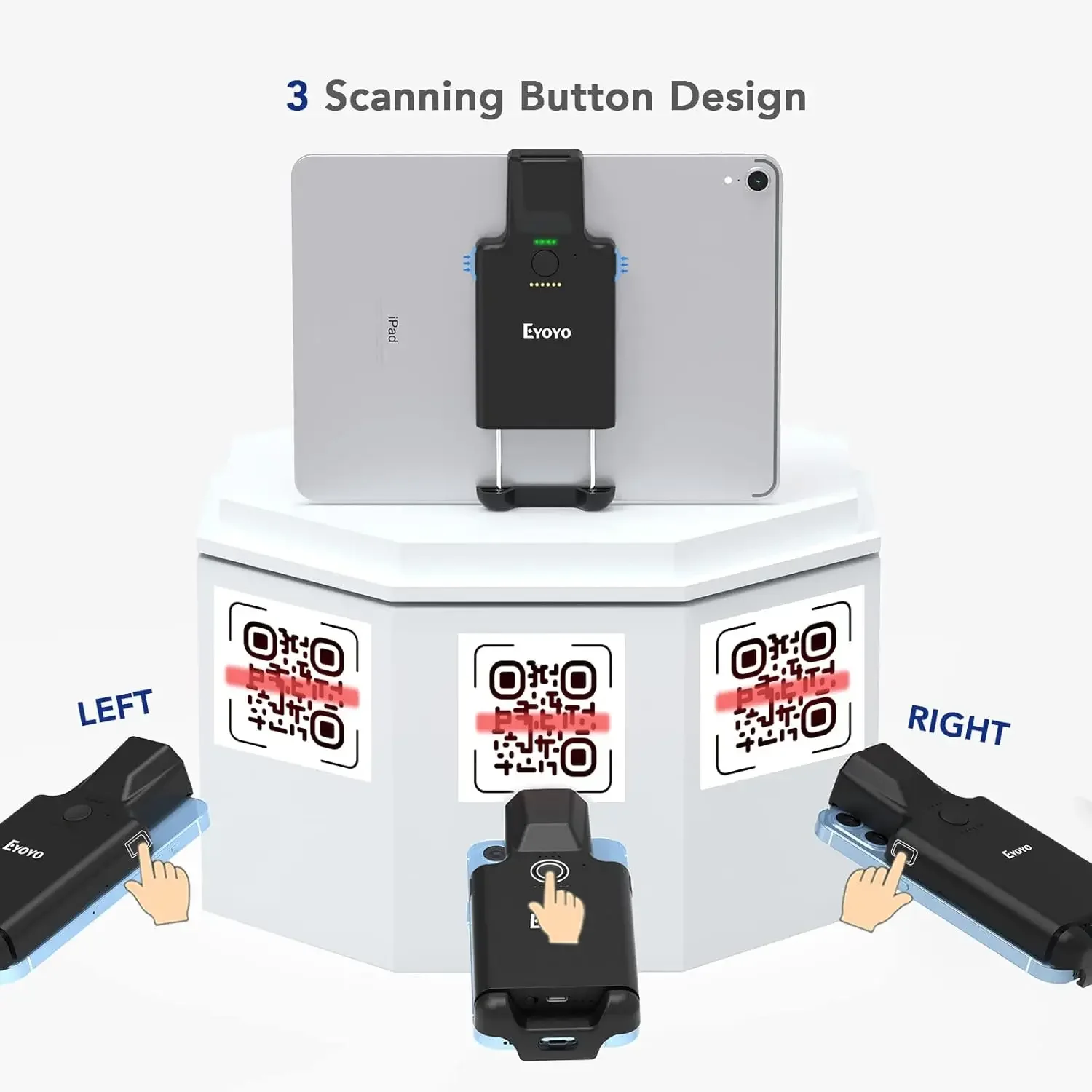 3 Scanning Button Design

iPad

Eyoyo

LEFT

RIGHT

Eyoyo

Eyoyo