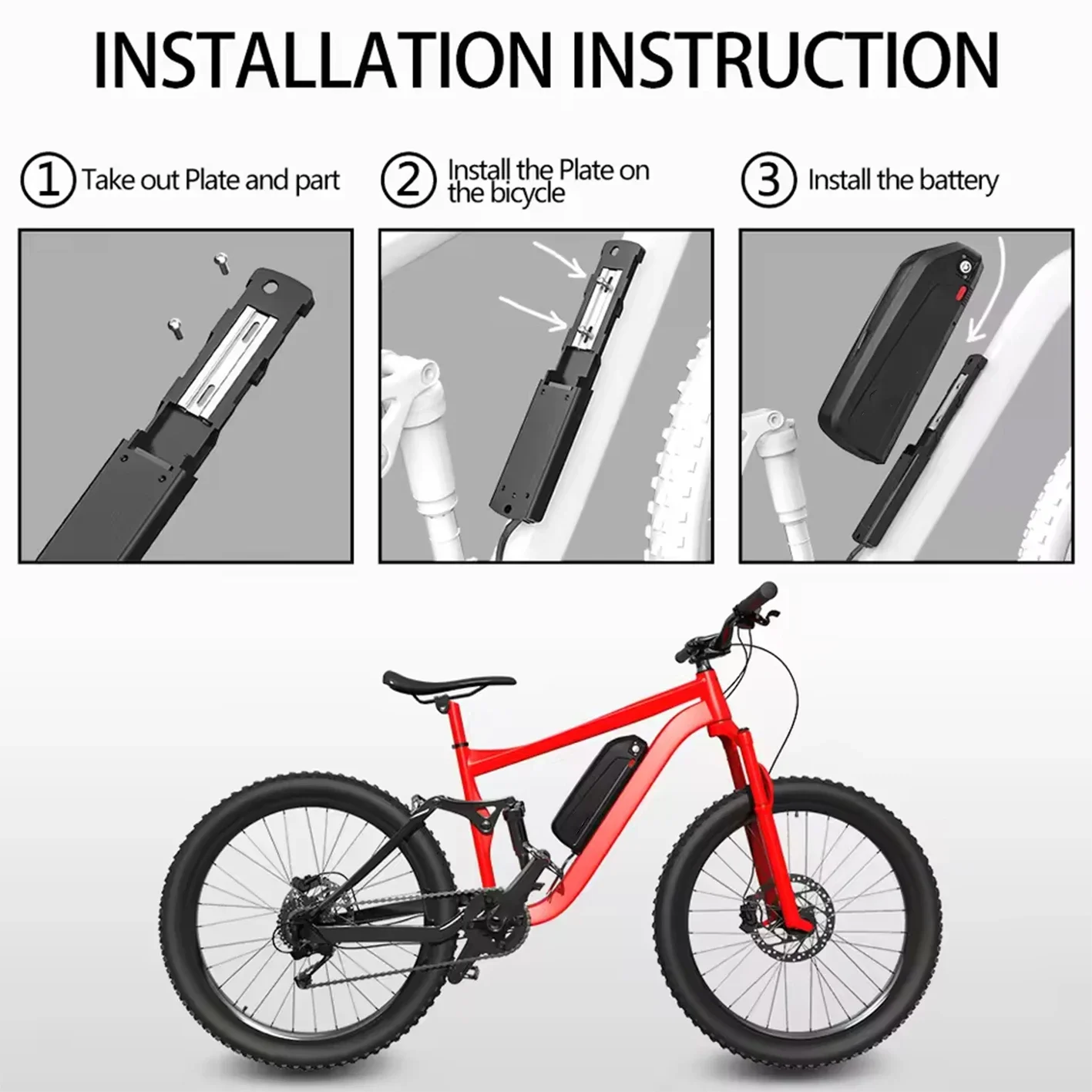 INSTALLATION INSTRUCTION

① Take out Plate and part

② Install the Plate on the bicycle

③ Install the battery