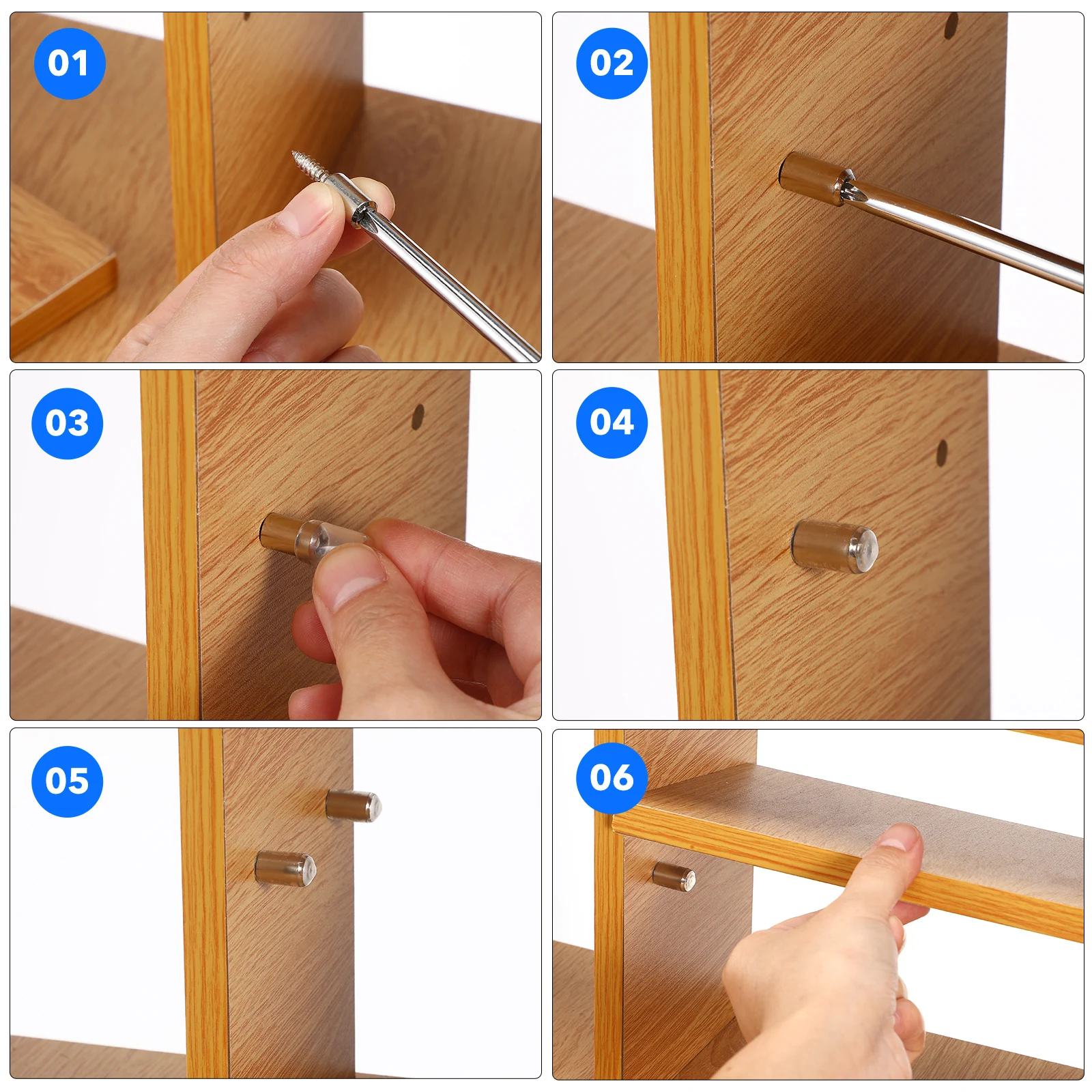 01

02

03

04

05

06