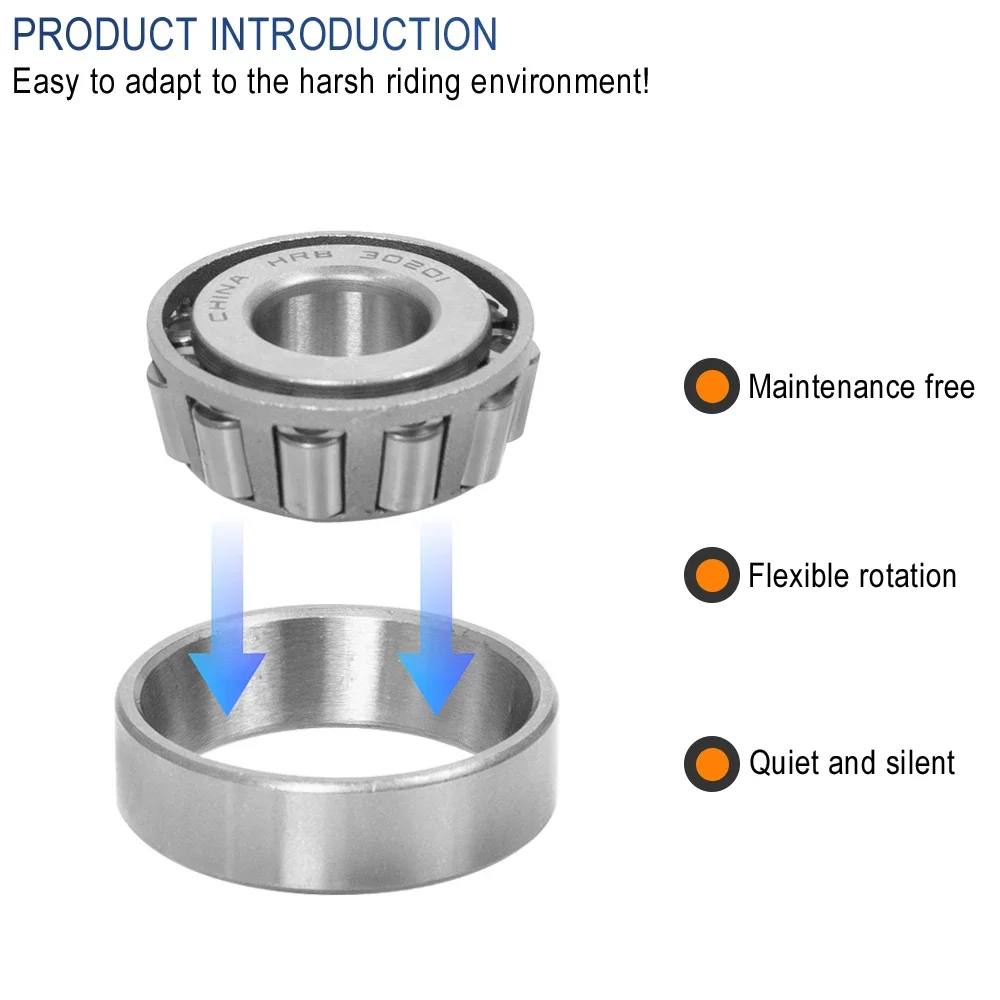 PRODUCT INTRODUCTION
Easy to adapt to the harsh riding environment!

CHINA HRB 30201

Maintenance free

Flexible rotation

Quiet and silent