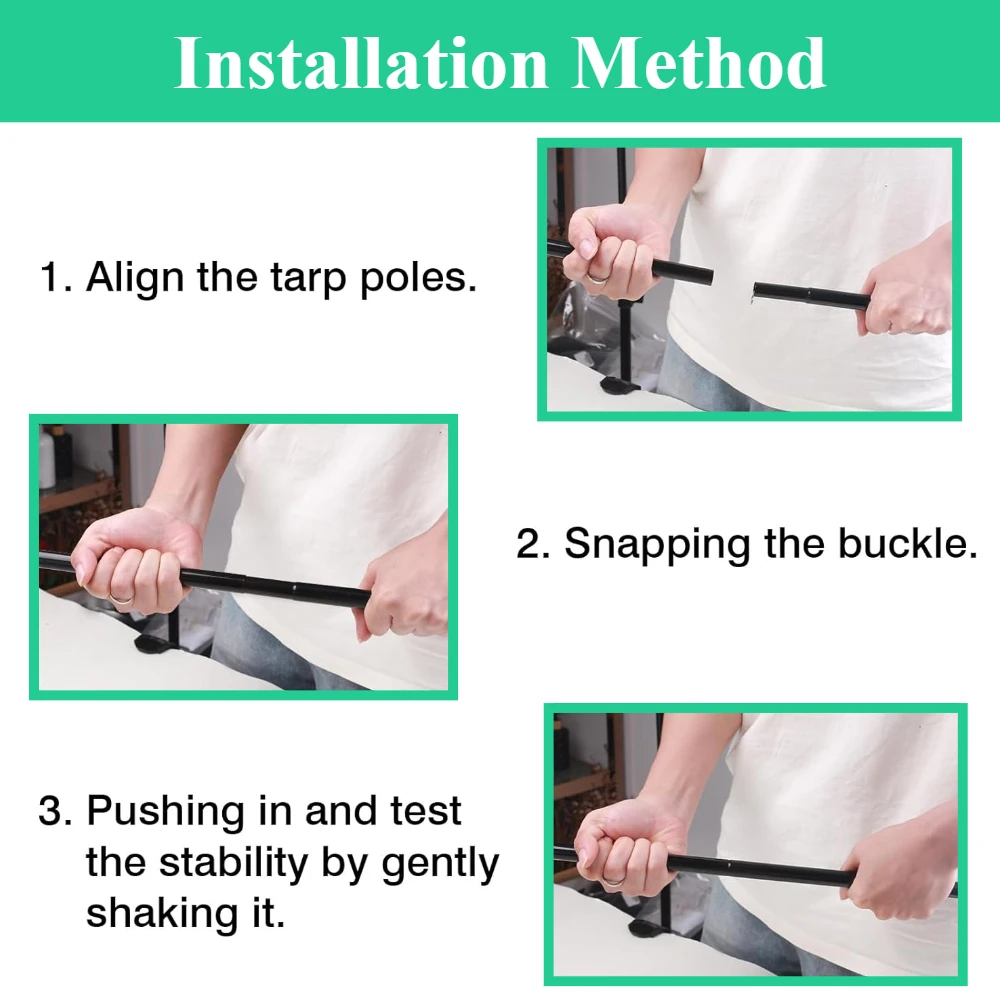 Installation Method

1. Align the tarp poles.

2. Snapping the buckle.

3. Pushing in and test the stability by gently shaking it.