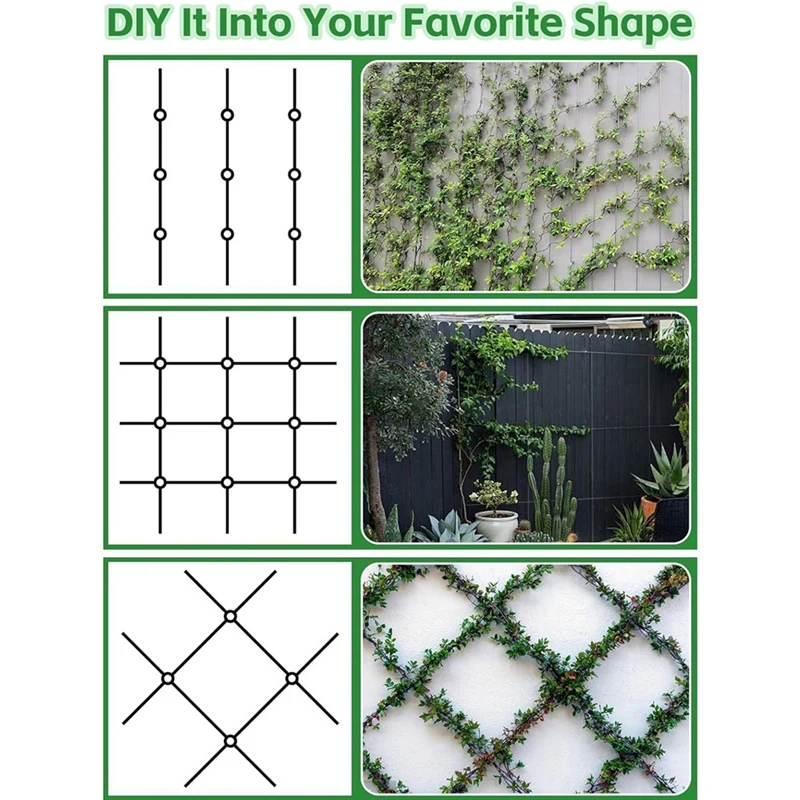 DIY It Into Your Favorite Shape