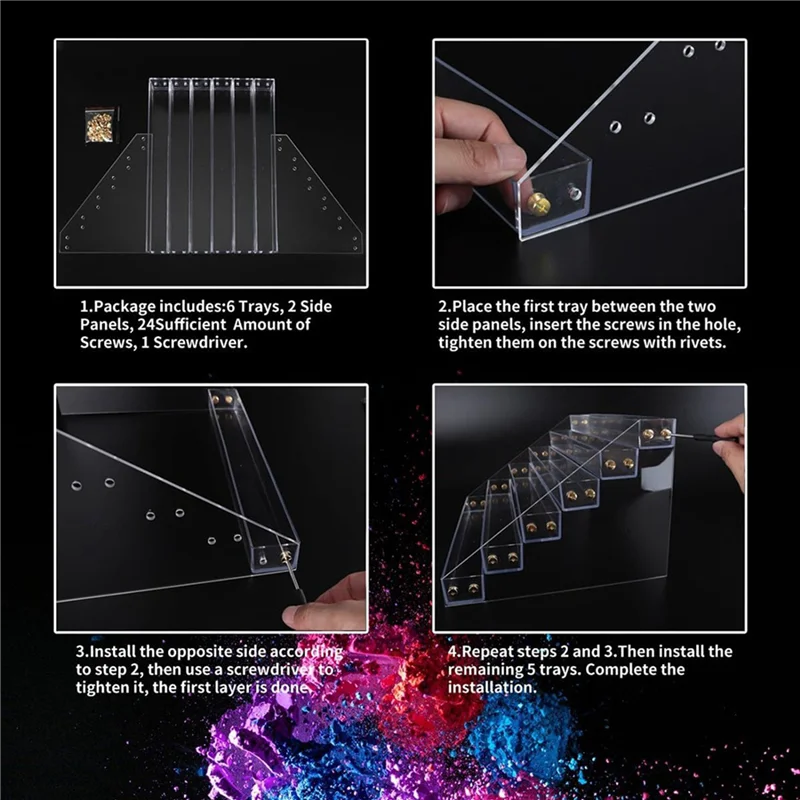 1.Package includes:6 Trays, 2 Side Panels, 24Sufficient Amount of Screws, 1 Screwdriver.

2.Place the first tray between the two side panels, insert the screws in the hole, tighten them on the screws with rivets.

3.Install the opposite side according to step 2, then use a screwdriver to tighten it, the first layer is done.

4.Repeat steps 2 and 3.Then install the remaining 5 trays. Complete the installation.