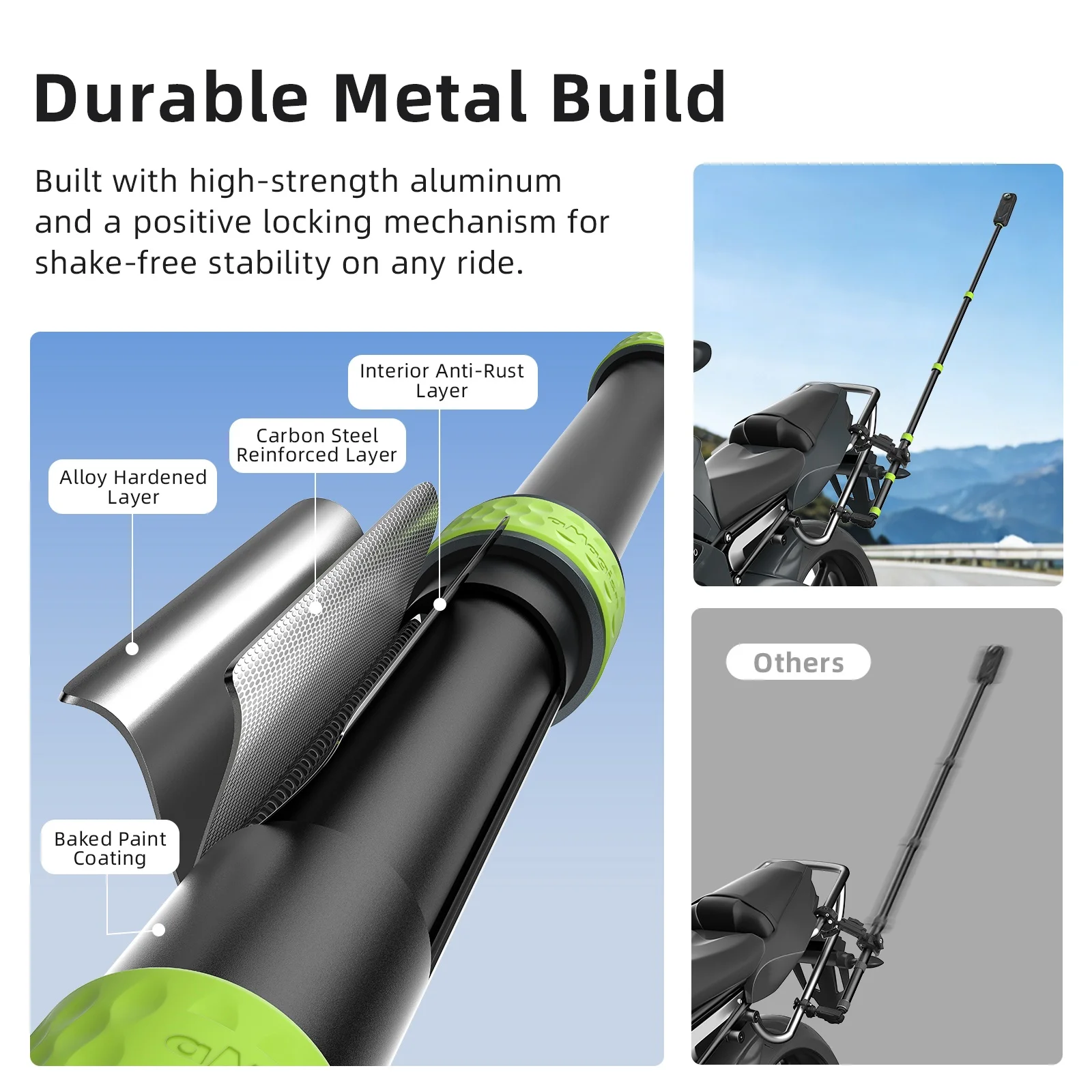 Durable Metal Build

Built with high-strength aluminum and a positive locking mechanism for shake-free stability on any ride.

Interior Anti-Rust Layer

Carbon Steel Reinforced Layer

Alloy Hardened Layer

Baked Paint Coating

Others