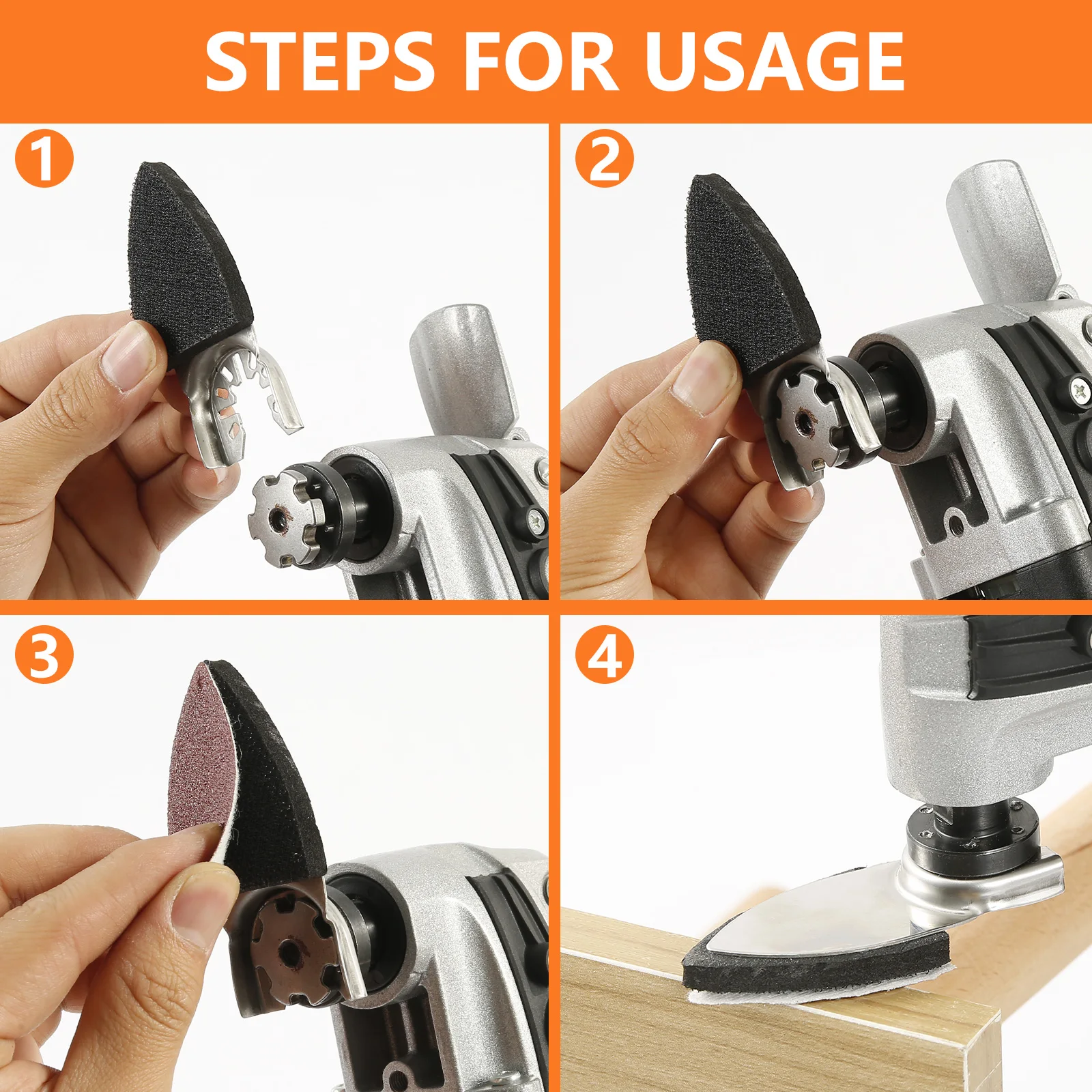 STEPS FOR USAGE

1

2

3

4