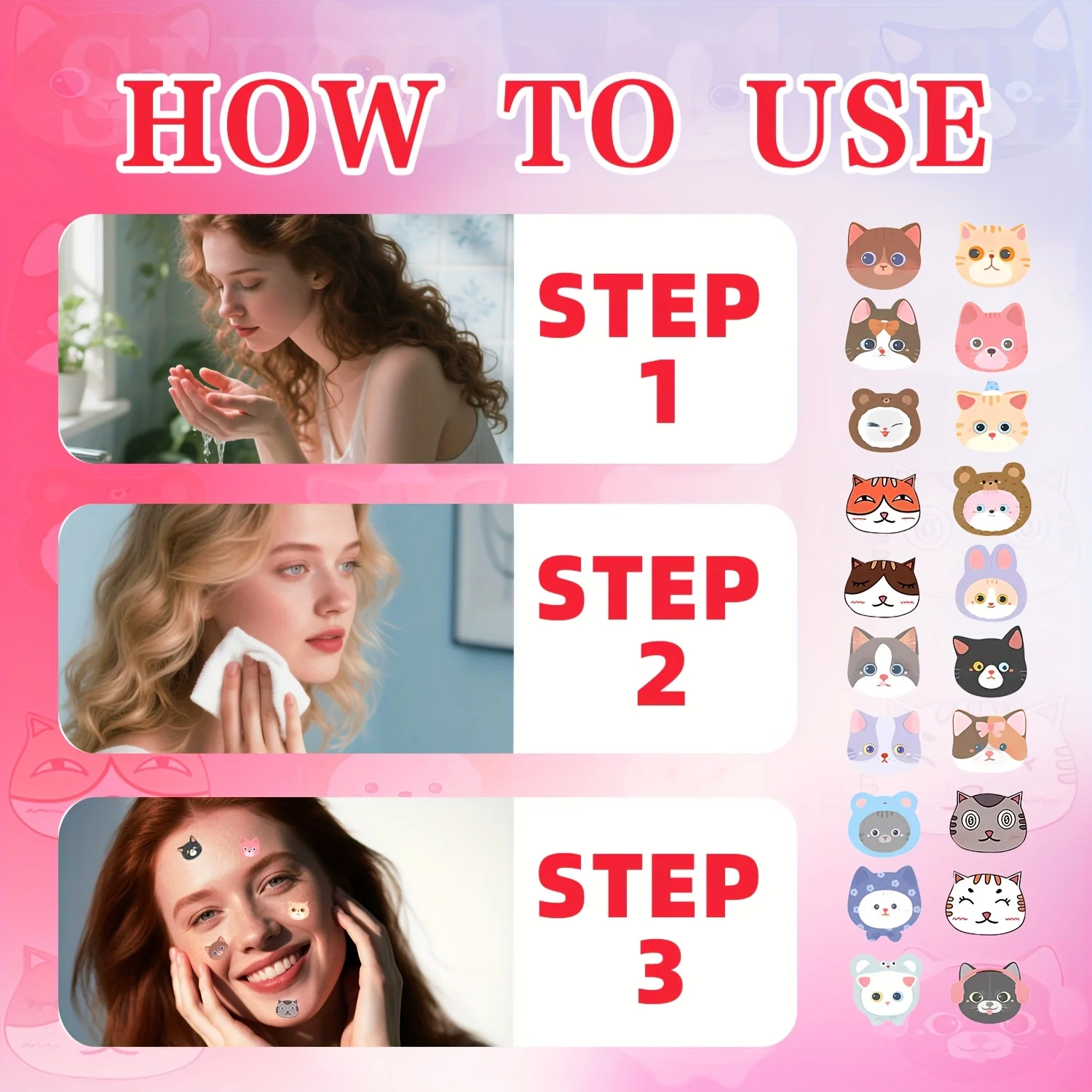 HOW TO USE

STEP 1

STEP 2

STEP 3