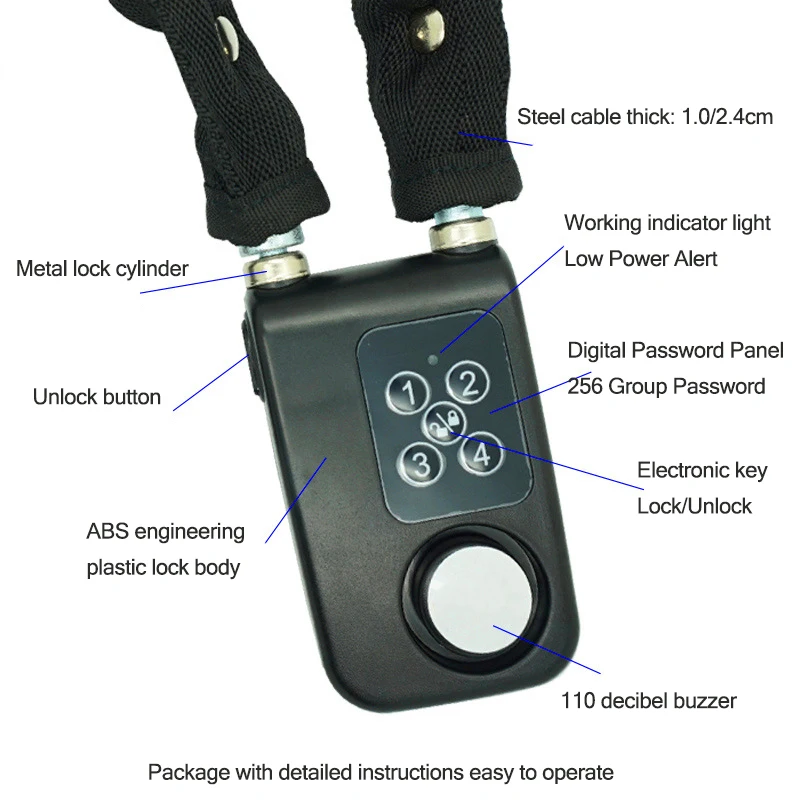 Steel cable thick: 1.0/2.4cm

Working indicator light
Low Power Alert

Metal lock cylinder

Digital Password Panel
256 Group Password

Unlock button

1 2 3 4

Electronic key
Lock/Unlock

ABS engineering
plastic lock body

110 decibel buzzer

Package with detailed instructions easy to operate