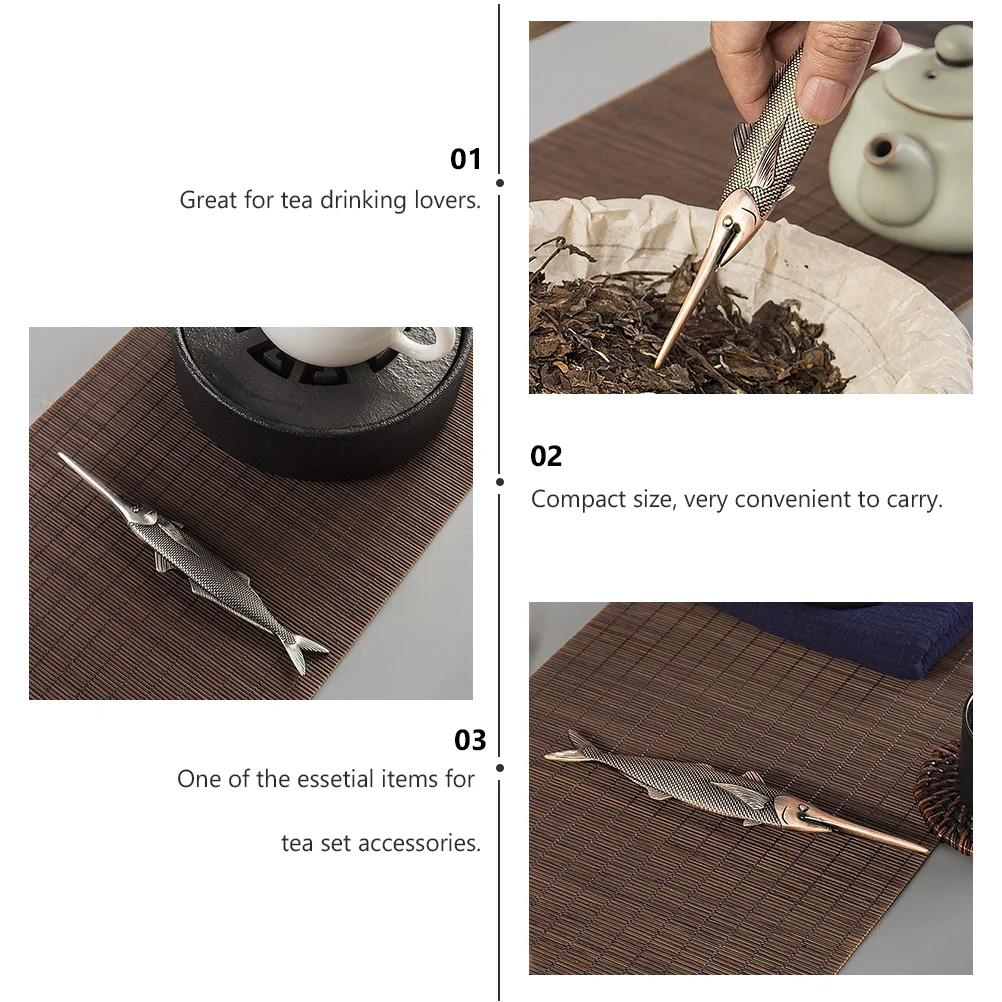 01
Great for tea drinking lovers.

02
Compact size, very convenient to carry.

03
One of the essetial items for

tea set accessories.