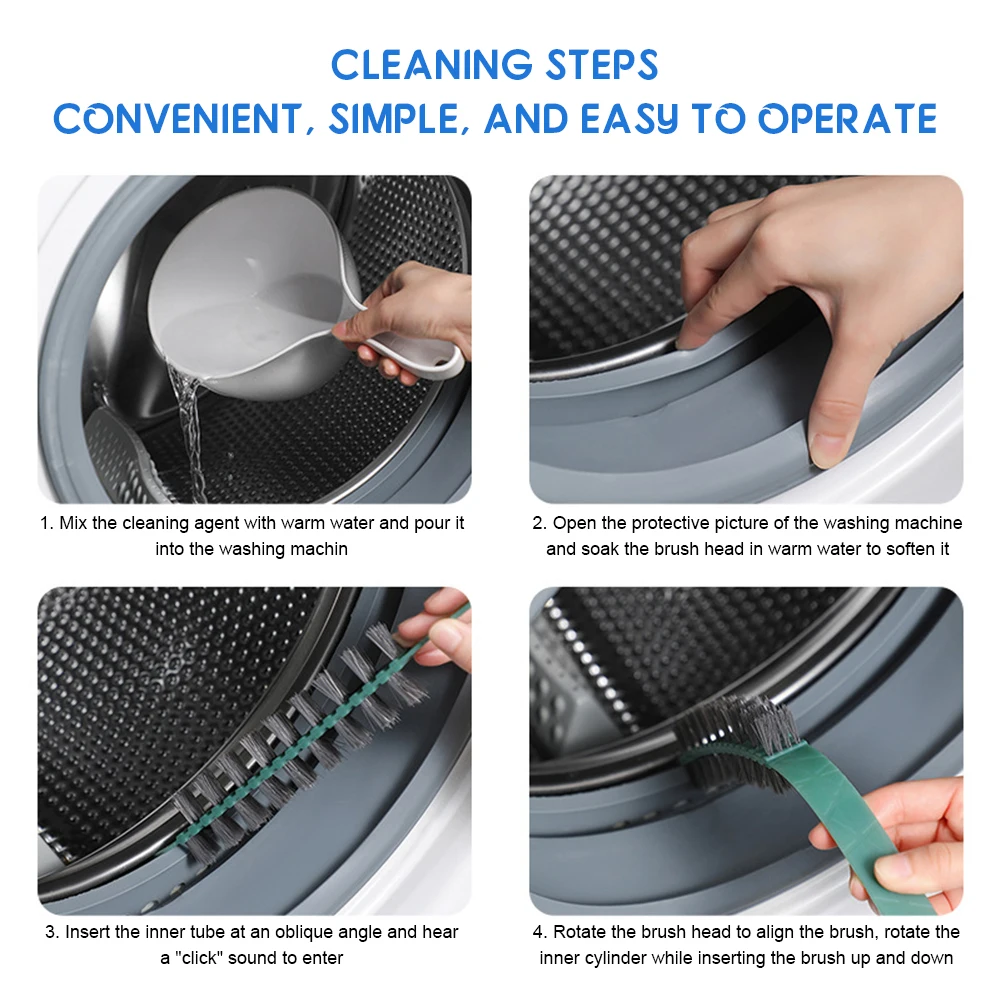 CLEANING STEPS
CONVENIENT, SIMPLE, AND EASY TO OPERATE

1. Mix the cleaning agent with warm water and pour it into the washing machin

2. Open the protective picture of the washing machine and soak the brush head in warm water to soften it

3. Insert the inner tube at an oblique angle and hear a "click" sound to enter

4. Rotate the brush head to align the brush, rotate the inner cylinder while inserting the brush up and down