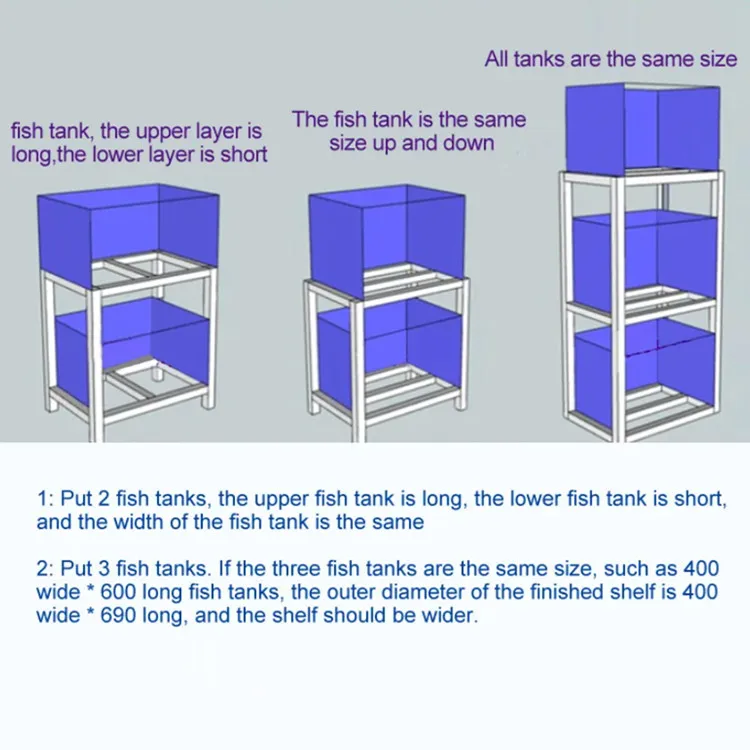 fish tank, the upper layer is long,the lower layer is short

The fish tank is the same size up and down

All tanks are the same size

1: Put 2 fish tanks, the upper fish tank is long, the lower fish tank is short, and the width of the fish tank is the same

2: Put 3 fish tanks. If the three fish tanks are the same size, such as 400 wide * 600 long fish tanks, the outer diameter of the finished shelf is 400 wide * 690 long, and the shelf should be wider.