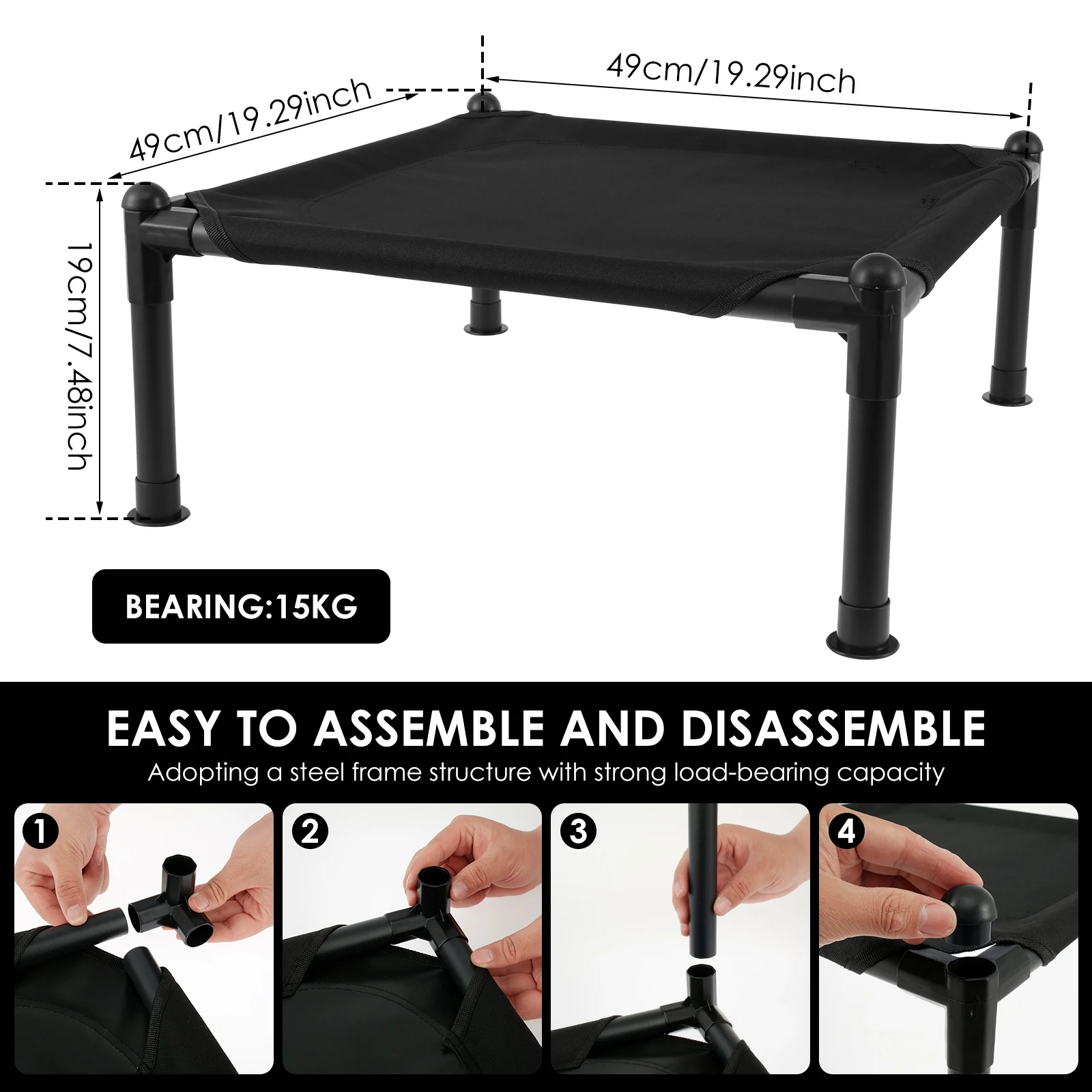 49cm/19.29inch

49cm/19.29inch

19cm/7.48inch

BEARING:15KG

EASY TO ASSEMBLE AND DISASSEMBLE

Adopting a steel frame structure with strong load-bearing capacity

1

2

3

4