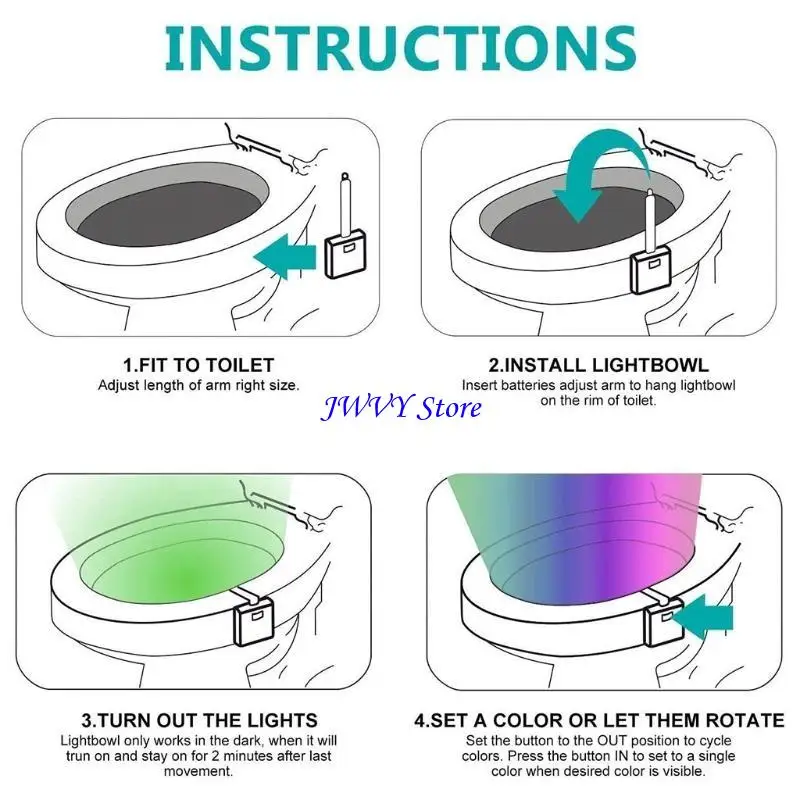 INSTRUCTIONS

1.FIT TO TOILET
Adjust length of arm right size.

2.INSTALL LIGHTBOWL
Insert batteries adjust arm to hang lightbowl on the rim of toilet.

JWVY Store

3.TURN OUT THE LIGHTS
Lightbowl only works in the dark, when it will trun on and stay on for 2 minutes after last movement.

4.SET A COLOR OR LET THEM ROTATE
Set the button to the OUT position to cycle colors. Press the button IN to set to a single color when desired color is visible.