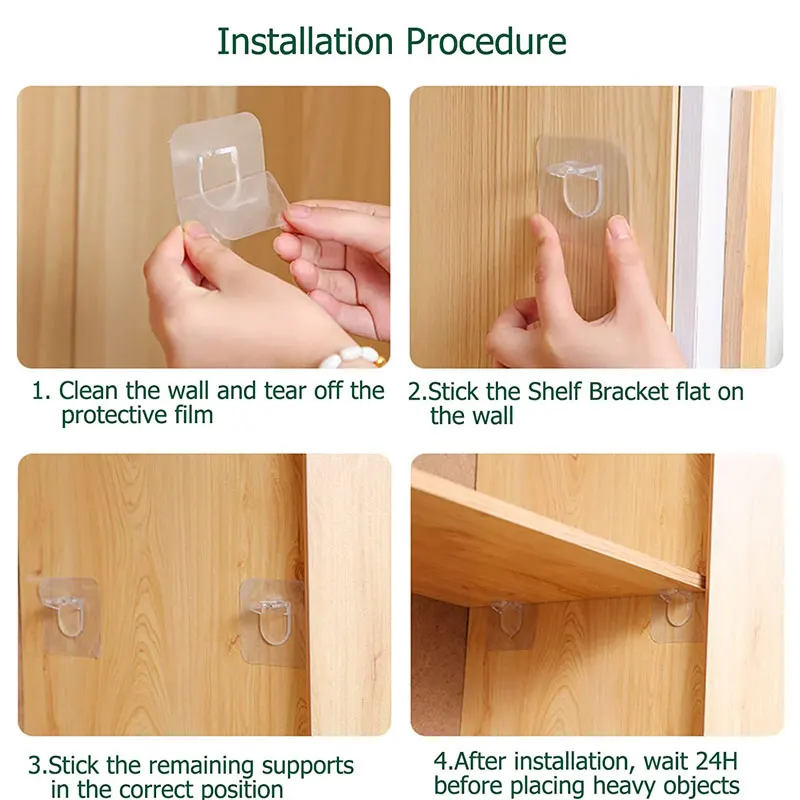 Installation Procedure

1. Clean the wall and tear off the protective film

2.Stick the Shelf Bracket flat on the wall

3.Stick the remaining supports in the correct position

4.After installation, wait 24H before placing heavy objects