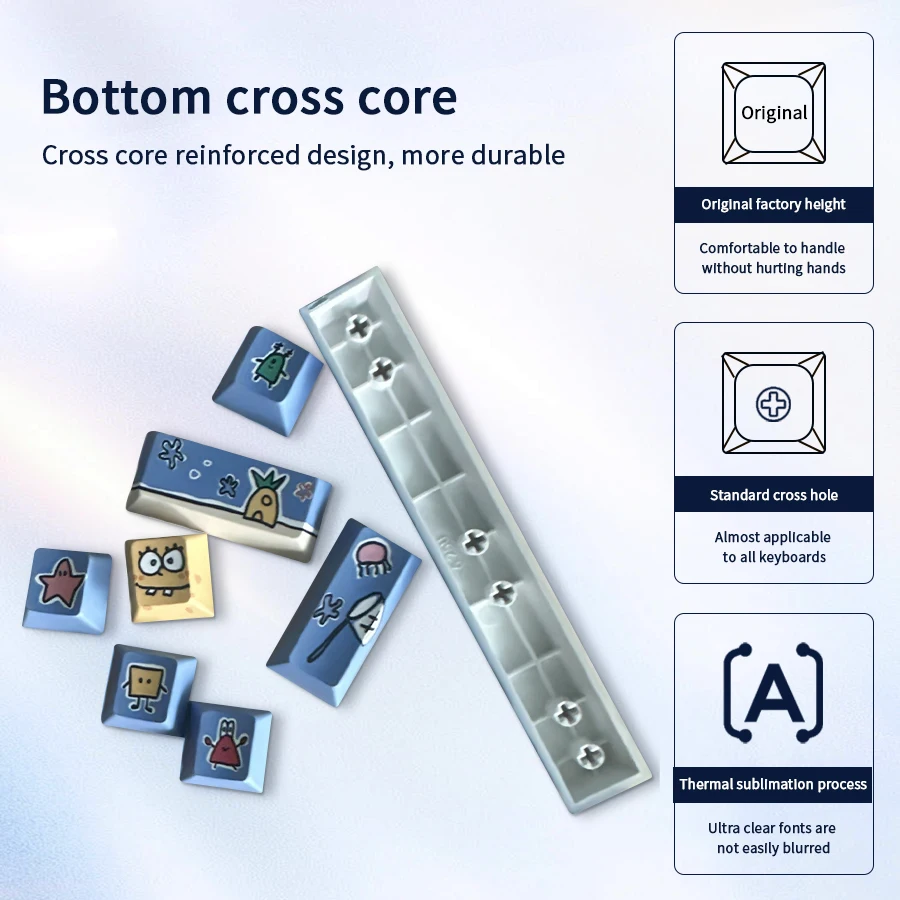 Bottom cross core

Cross core reinforced design, more durable

Original

Original factory height

Comfortable to handle without hurting hands

Standard cross hole

Almost applicable to all keyboards

A

Thermal sublimation process

Ultra clear fonts are not easily blurred