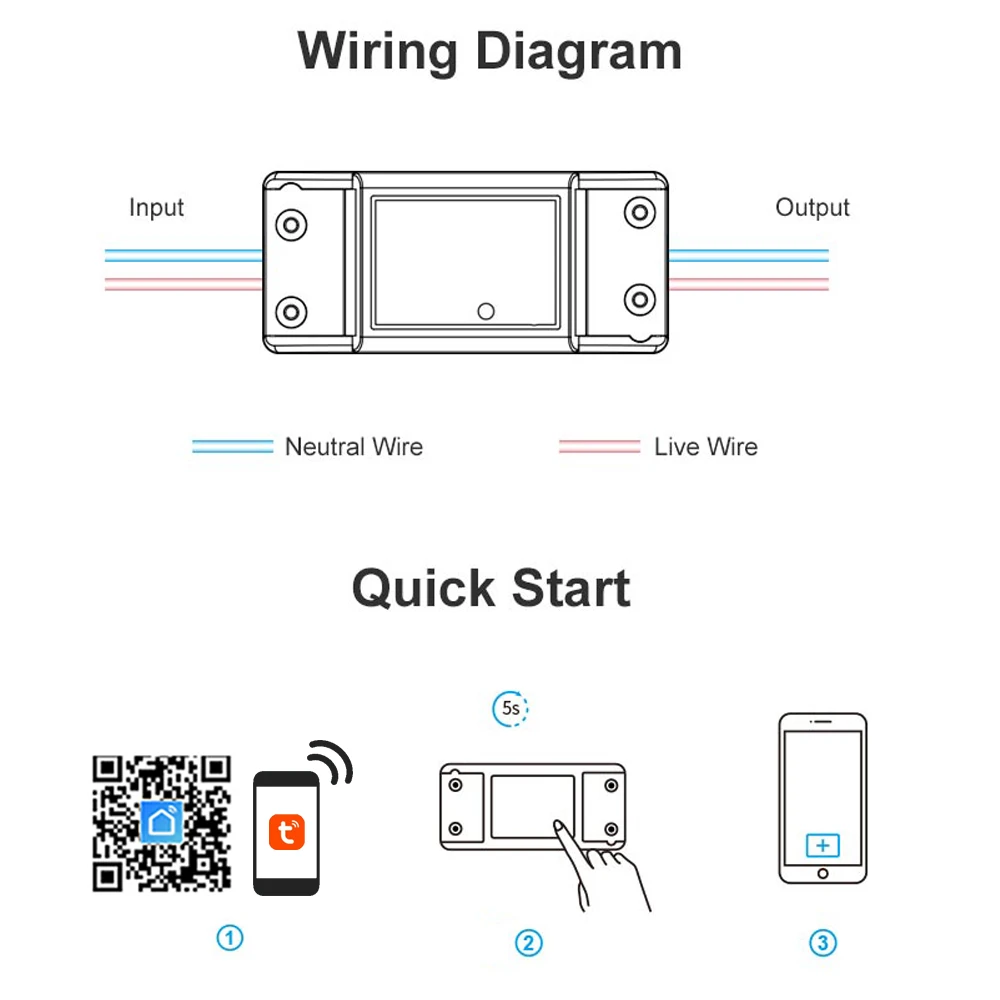 Wiring Diagram

Input

Output

Neutral Wire

Live Wire

Quick Start

5s

①

②

③