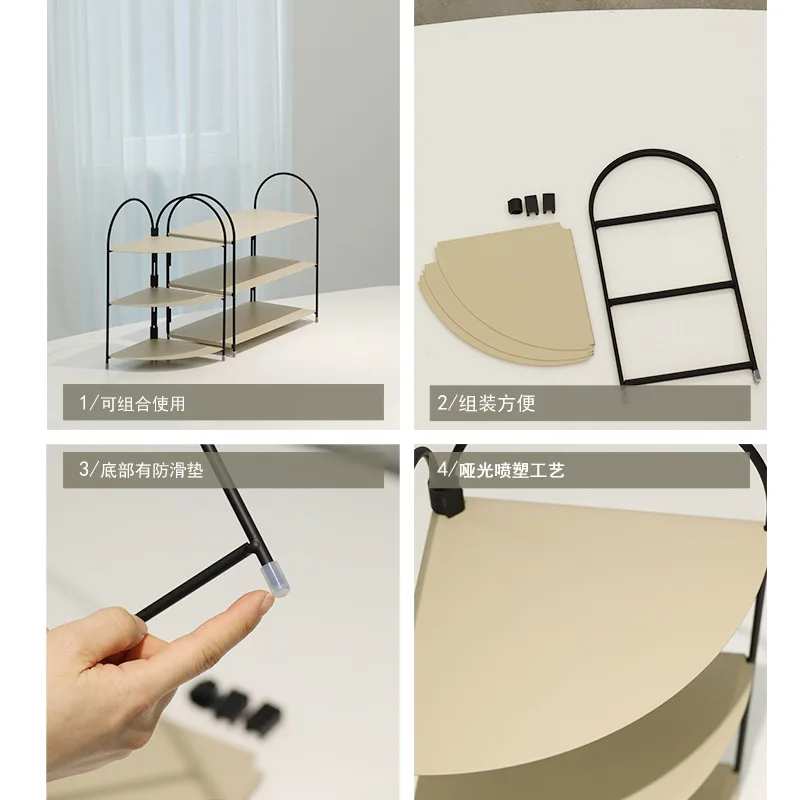 1/可组合使用

2/组装方便

3/底部有防滑垫

4/哑光喷塑工艺